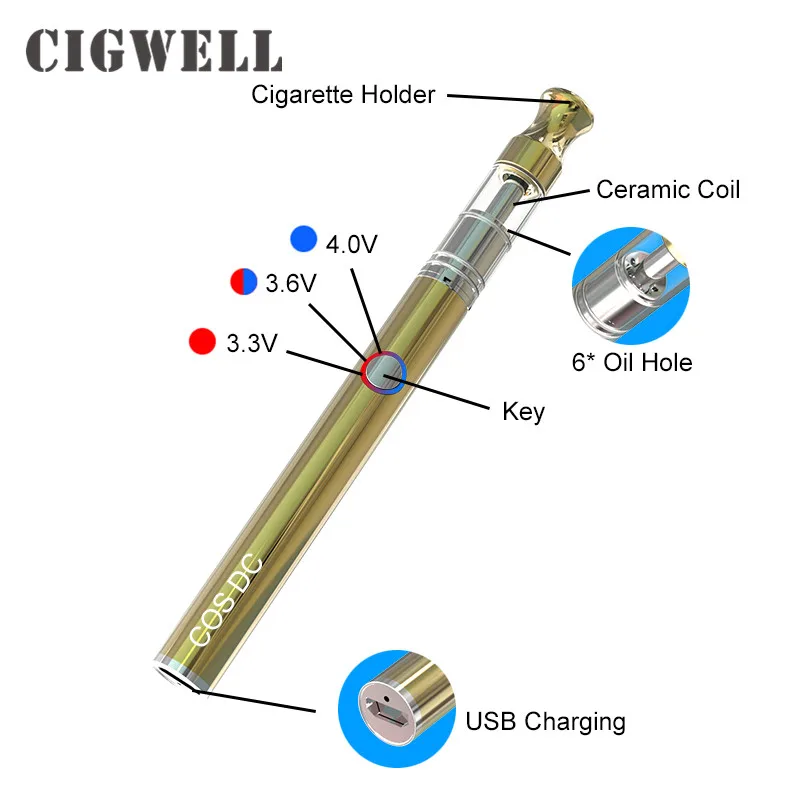 CIGWELL

Cigarette Holder

Ceramic Coil

4.0V

3.6V

3.3V

6* Oil Hole

Key

COS DC

USB Charging