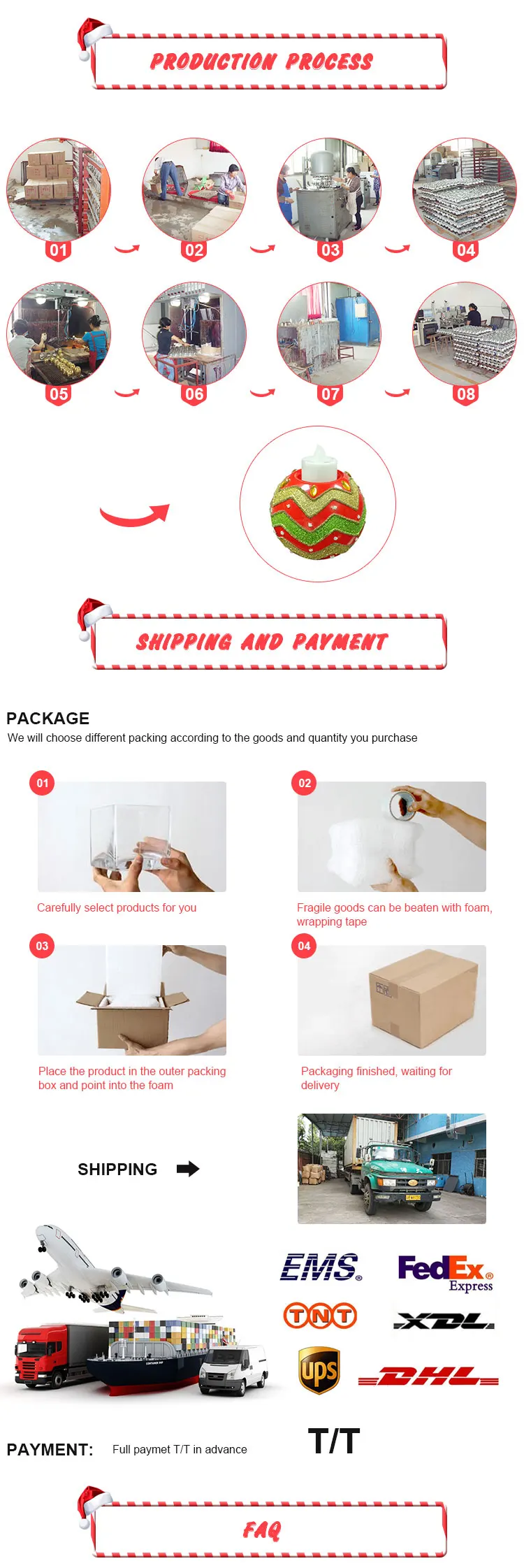 PRODUCTION PROCESS

01 02 03 04

05 06 07 08

SHIPPING AND PAYMENT

PACKAGE
We will choose different packing according to the goods and quantity you purchase

01
Carefully select products for you

02
Fragile goods can be beaten with foam, wrapping tape

03
Place the product in the outer packing box and point into the foam

04
Packaging finished, waiting for delivery

SHIPPING

EMS
FedEx Express
TNT
XDL
ups
DHL

PAYMENT: Full paymet T/T in advance

T/T

FAQ