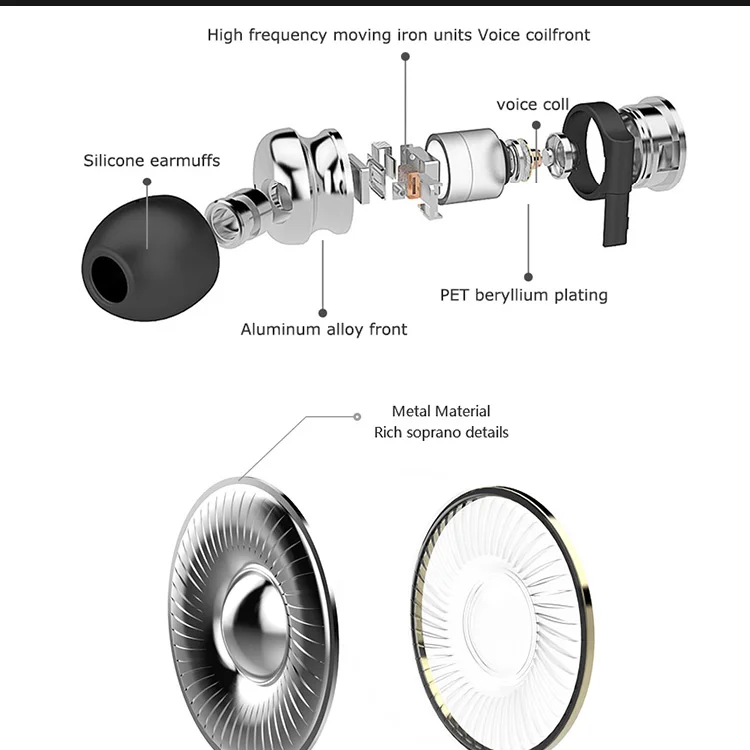 High frequency moving iron units Voice coilfront

voice coll

Silicone earmuffs

PET beryllium plating

Aluminum alloy front

Metal Material
Rich soprano details