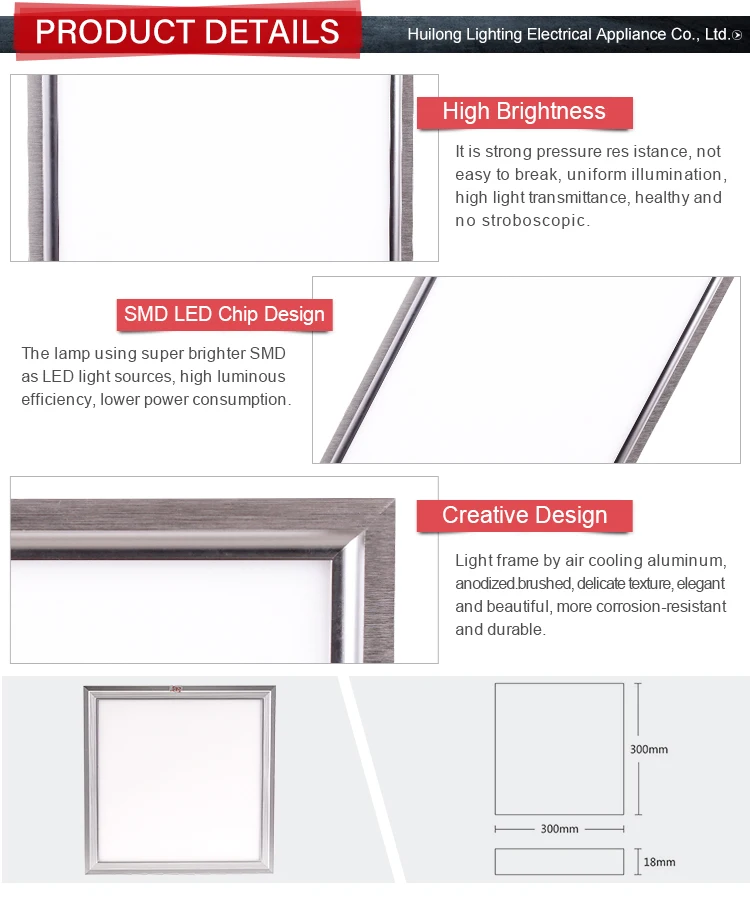 PRODUCT DETAILS

Huilong Lighting Electrical Appliance Co., Ltd.

High Brightness

It is strong pressure res istance, not easy to break, uniform illumination, high light transmittance, healthy and no stroboscopic.

SMD LED Chip Design

The lamp using super brighter SMD as LED light sources, high luminous efficiency, lower power consumption.

Creative Design

Light frame by air cooling aluminum, anodized.brushed, delicate texture, elegant and beautiful, more corrosion-resistant and durable.

300mm

300mm

18mm