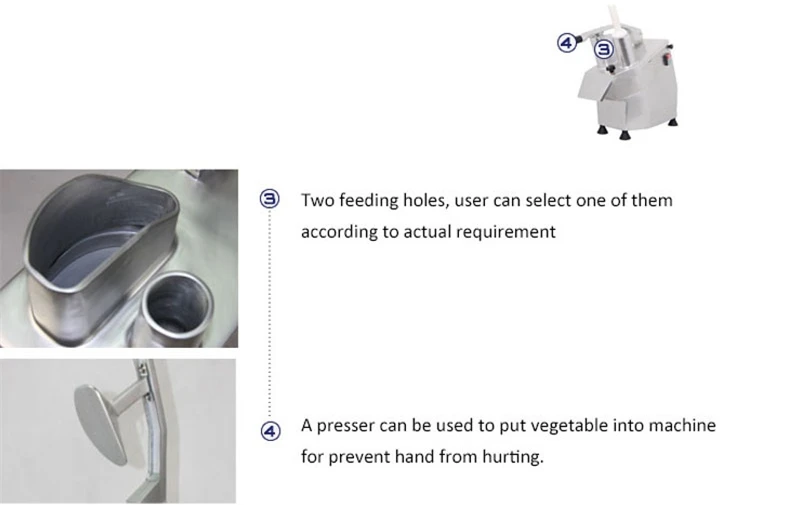 4
3

3 Two feeding holes, user can select one of them according to actual requirement

4 A presser can be used to put vegetable into machine for prevent hand from hurting.