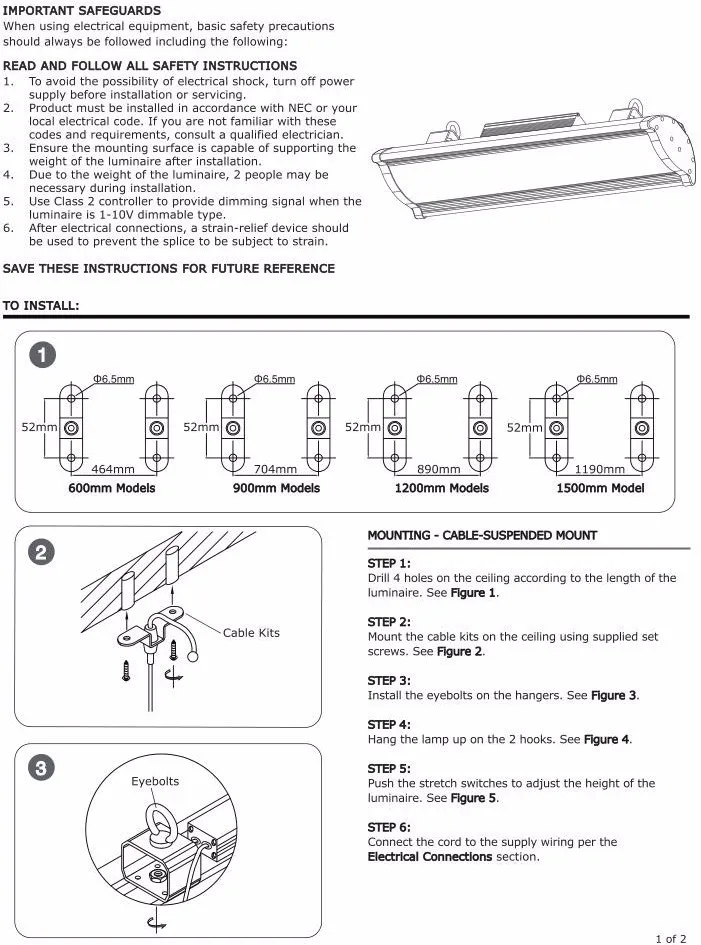 IMPORTANT SAFEGUARDS
When using electrical equipment, basic safety precautions should always be followed including the following:

READ AND FOLLOW ALL SAFETY INSTRUCTIONS
1. To avoid the possibility of electrical shock, turn off power supply before installation or servicing.
2. Product must be installed in accordance with NEC or your local electrical code. If you are not familiar with these codes and requirements, consult a qualified electrician.
3. Ensure the mounting surface is capable of supporting the weight of the luminaire after installation.
4. Due to the weight of the luminaire, 2 people may be necessary during installation.
5. Use Class 2 controller to provide dimming signal when the luminaire is 1-10V dimmable type.
6. After electrical connections, a strain-relief device should be used to prevent the splice to be subject to strain.

SAVE THESE INSTRUCTIONS FOR FUTURE REFERENCE

TO INSTALL:

1

Φ6.5mm
52mm
464mm
600mm Models

Φ6.5mm
52mm
704mm
900mm Models

Φ6.5mm
52mm
890mm
1200mm Models

Φ6.5mm
52mm
1190mm
1500mm Model

2

Cable Kits

3

Eyebolts

MOUNTING - CABLE-SUSPENDED MOUNT

STEP 1:
Drill 4 holes on the ceiling according to the length of the luminaire. See Figure 1.

STEP 2:
Mount the cable kits on the ceiling using supplied set screws. See Figure 2.

STEP 3:
Install the eyebolts on the hangers. See Figure 3.

STEP 4:
Hang the lamp up on the 2 hooks. See Figure 4.

STEP 5:
Push the stretch switches to adjust the height of the luminaire. See Figure 5.

STEP 6:
Connect the cord to the supply wiring per the Electrical Connections section.

1 of 2