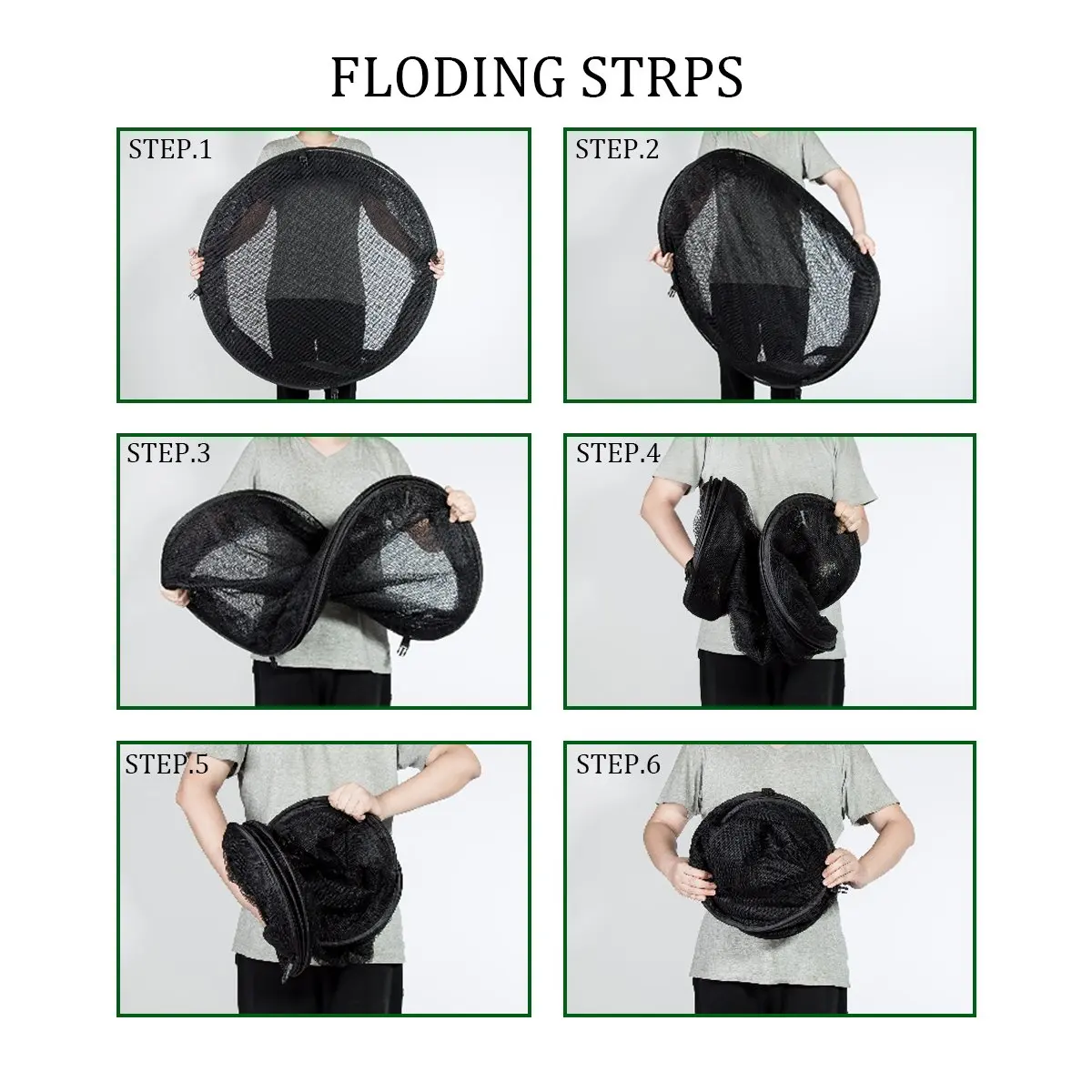 FLODING STRPS

STEP.1

STEP.2

STEP.3

STEP.4

STEP.5

STEP.6