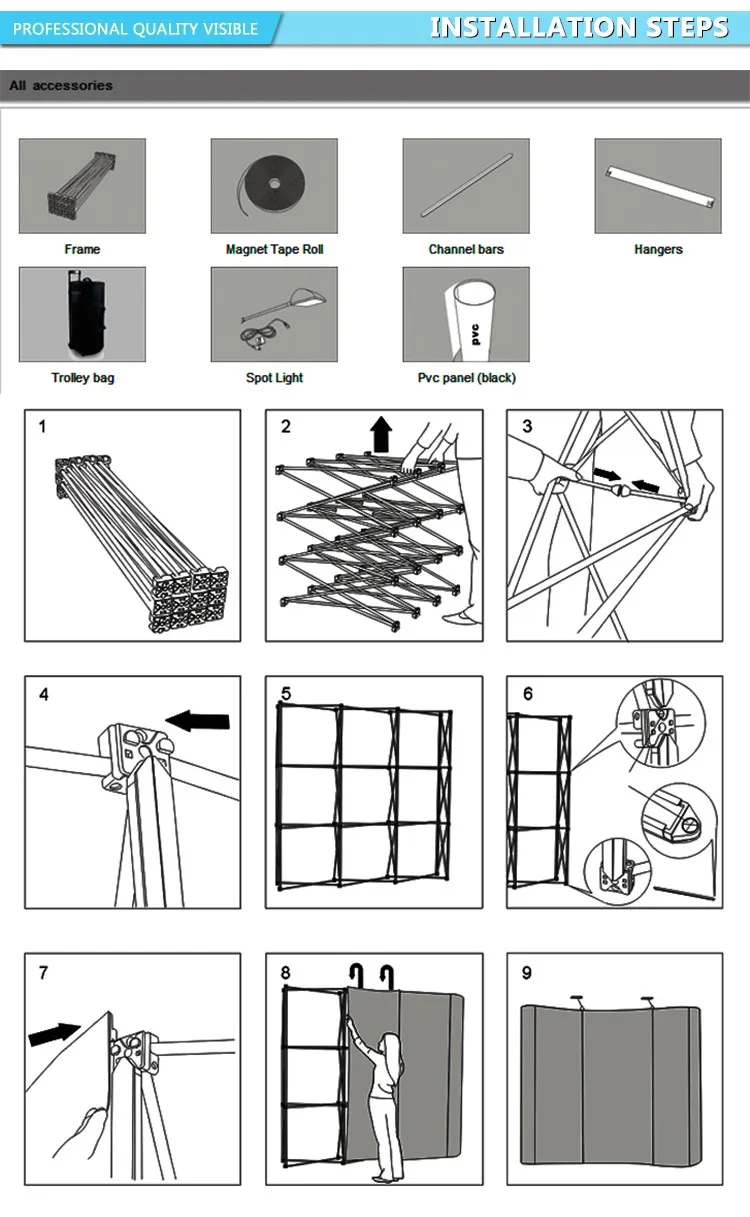 PROFESSIONAL QUALITY VISIBLE

INSTALLATION STEPS

All accessories

Frame

Magnet Tape Roll

Channel bars

Hangers

Trolley bag

Spot Light

pvc

Pvc panel (black)

1

2

3

4

5

6

7

8

9