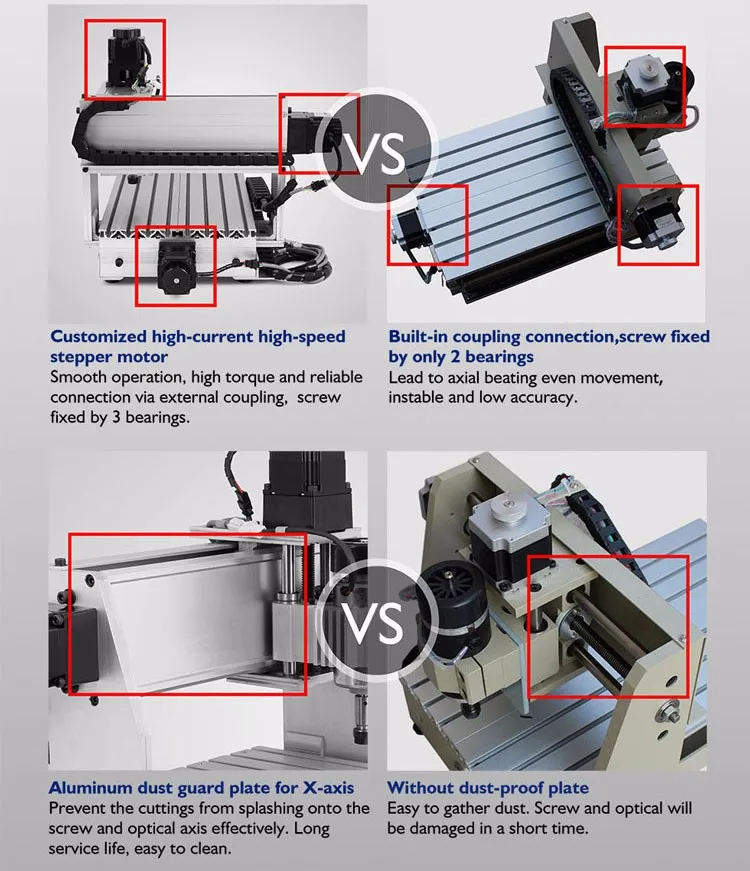 VS

Customized high-current high-speed stepper motor
Smooth operation, high torque and reliable connection via external coupling, screw fixed by 3 bearings.

Built-in coupling connection,screw fixed by only 2 bearings
Lead to axial beating even movement, instable and low accuracy.

VS

Aluminum dust guard plate for X-axis
Prevent the cuttings from splashing onto the screw and optical axis effectively. Long service life, easy to clean.

Without dust-proof plate
Easy to gather dust. Screw and optical will be damaged in a short time.