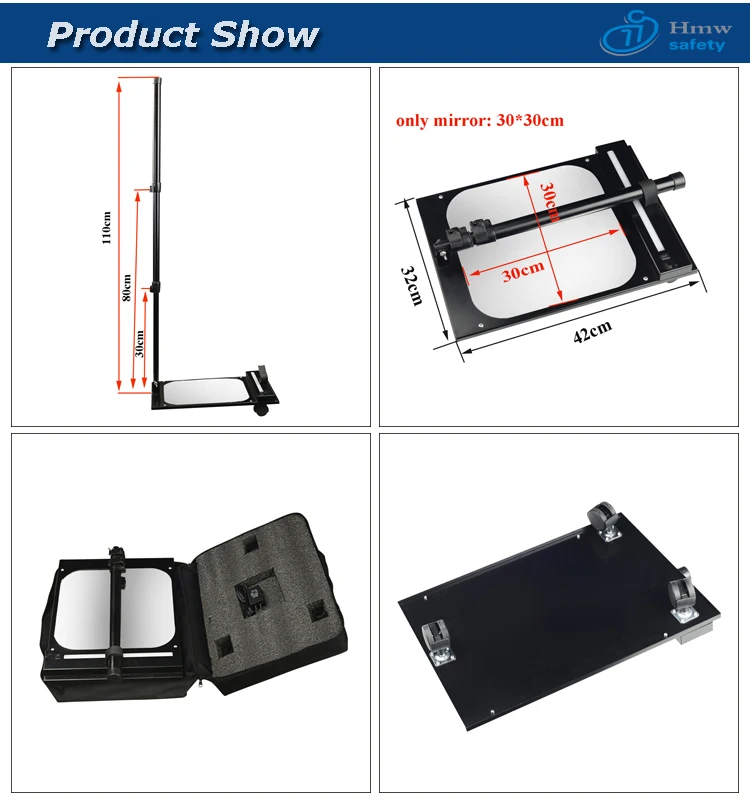 Product Show

Hmw safety

110cm

80cm

30cm

only mirror: 30*30cm

30cm

30cm

32cm

42cm