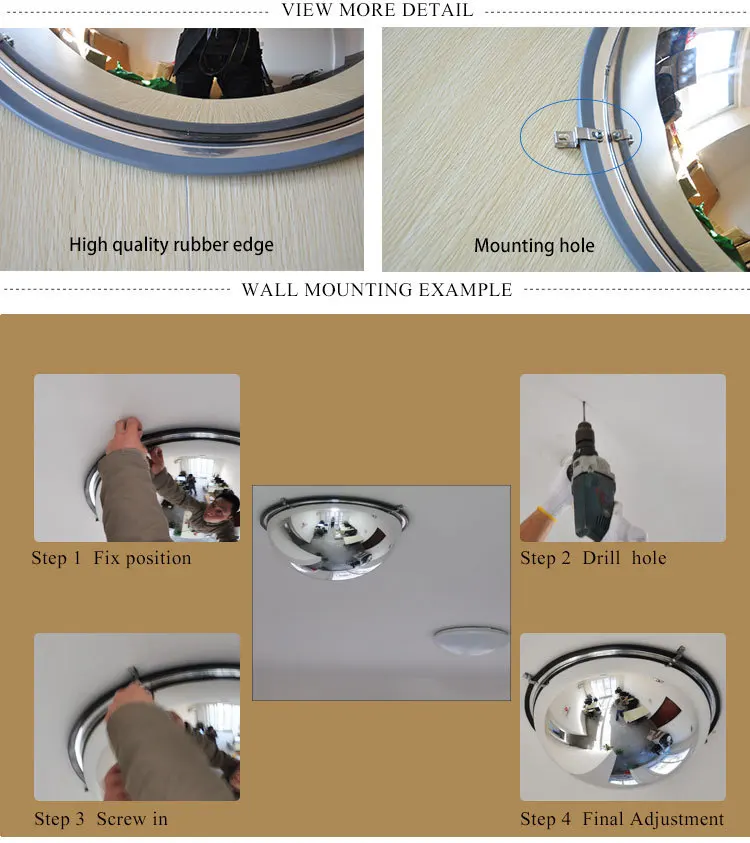 VIEW MORE DETAIL

High quality rubber edge

Mounting hole

WALL MOUNTING EXAMPLE

Step 1 Fix position

Step 2 Drill hole

Step 3 Screw in

Step 4 Final Adjustment