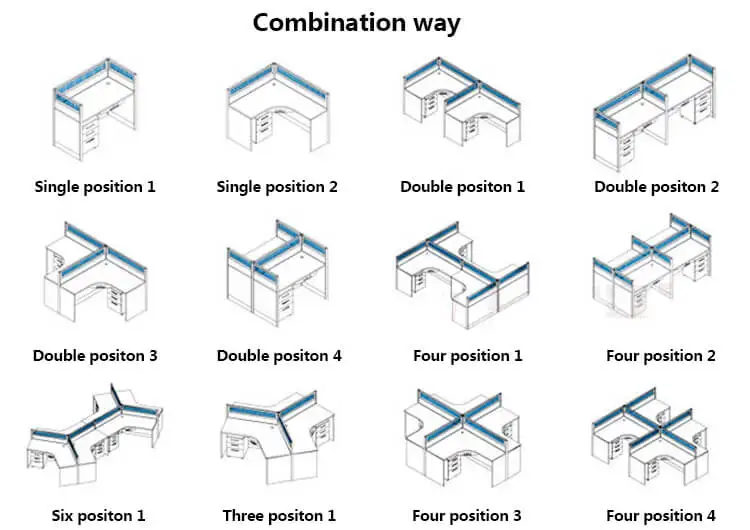 Combination way

Single position 1

Single position 2

Double positon 1

Double positon 2

Double positon 3

Double positon 4

Four position 1

Four position 2

Six positon 1

Three positon 1

Four position 3

Four position 4