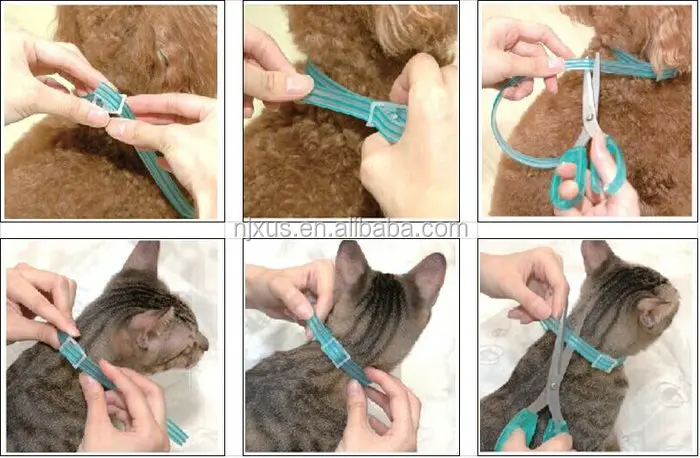 njxus.en.alibaba.com