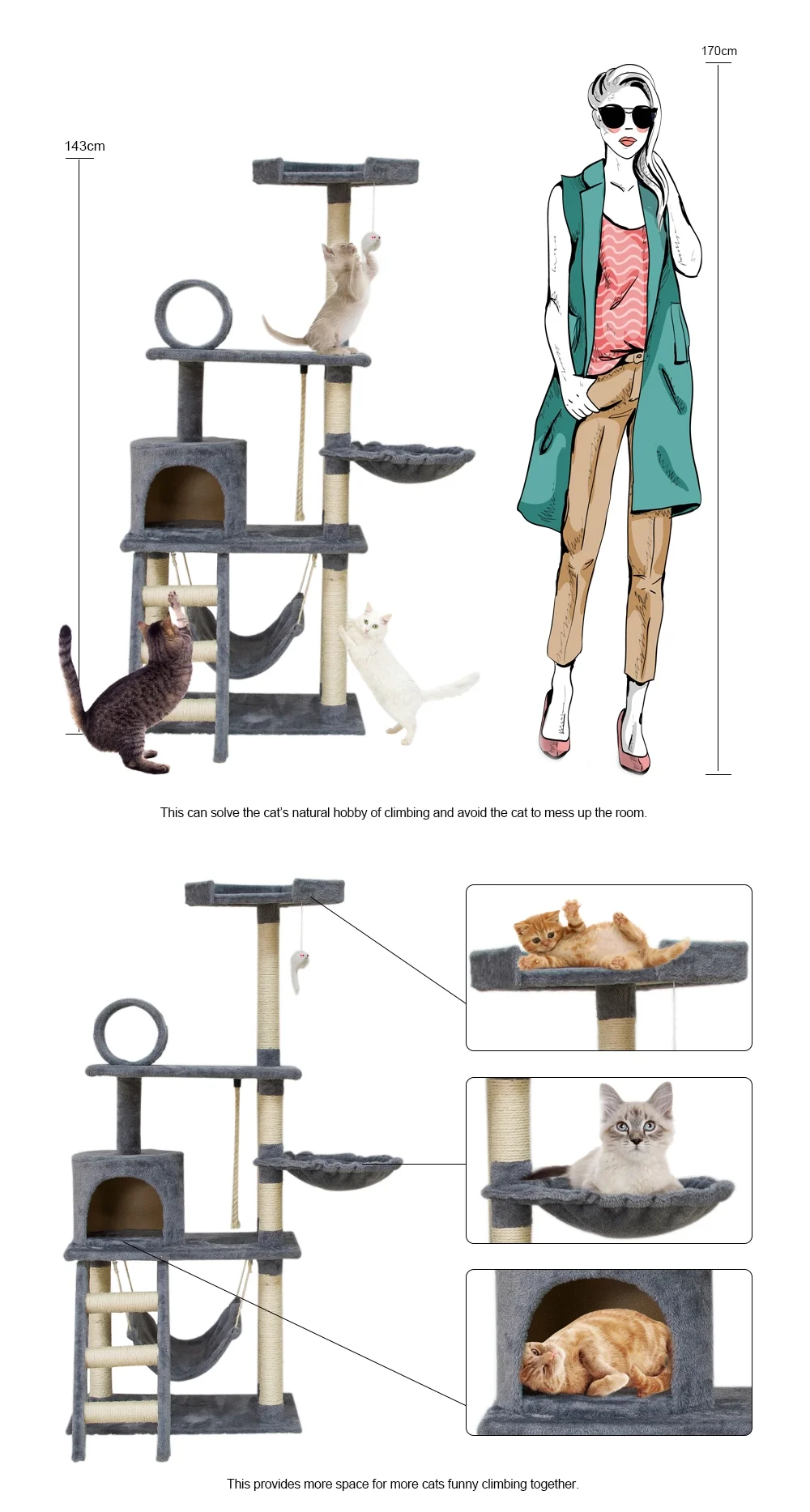 170cm

143cm

This can solve the cat's natural hobby of climbing and avoid the cat to mess up the room.

This provides more space for more cats funny climbing together.