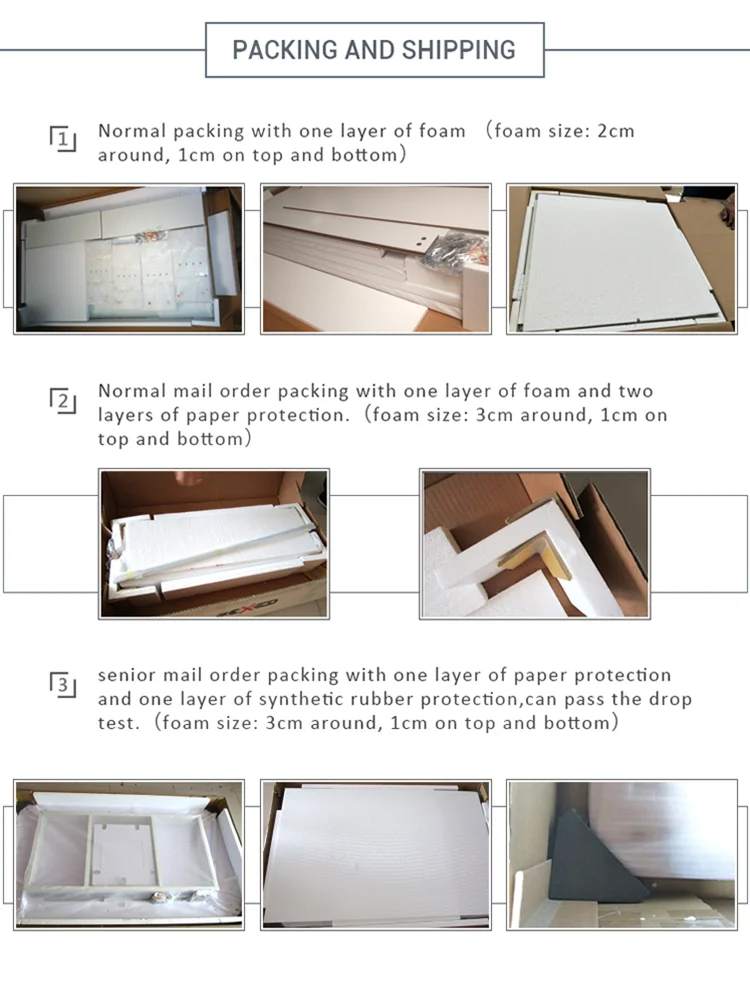 PACKING AND SHIPPING

1 Normal packing with one layer of foam （foam size: 2cm around, 1cm on top and bottom）

2 Normal mail order packing with one layer of foam and two layers of paper protection.（foam size: 3cm around, 1cm on top and bottom）

3 senior mail order packing with one layer of paper protection and one layer of synthetic rubber protection,can pass the drop test.（foam size: 3cm around, 1cm on top and bottom）