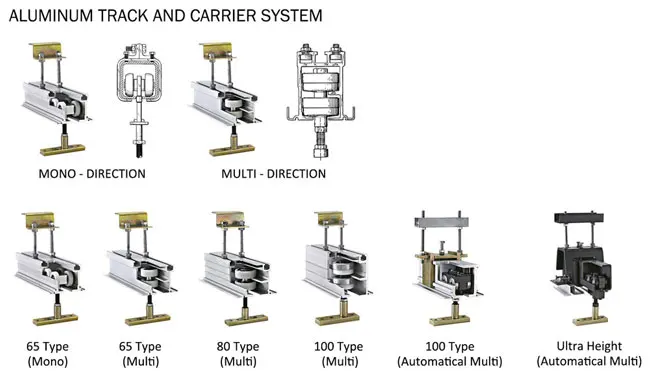 ALUMINUM TRACK AND CARRIER SYSTEM

MONO - DIRECTION

MULTI - DIRECTION

65 Type (Mono)

65 Type (Multi)

80 Type (Multi)

100 Type (Multi)

100 Type (Automatical Multi)

Ultra Height (Automatical Multi)