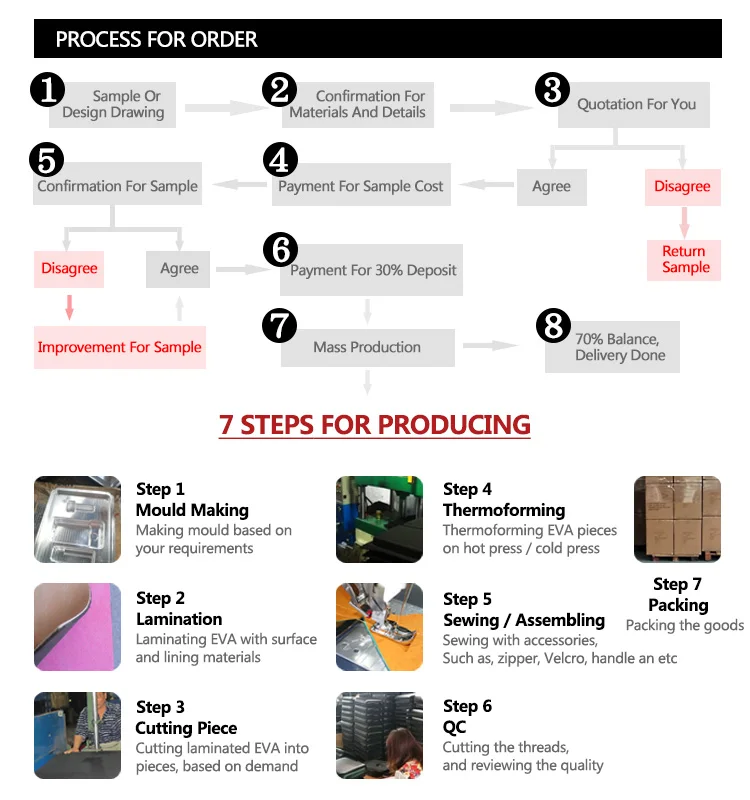 PROCESS FOR ORDER

1 Sample Or Design Drawing

2 Confirmation For Materials And Details

3 Quotation For You

Agree

Disagree

Return Sample

4 Payment For Sample Cost

5 Confirmation For Sample

Disagree

Agree

Improvement For Sample

6 Payment For 30% Deposit

7 Mass Production

8 70% Balance, Delivery Done

7 STEPS FOR PRODUCING

Step 1
Mould Making
Making mould based on your requirements

Step 2
Lamination
Laminating EVA with surface and lining materials

Step 3
Cutting Piece
Cutting laminated EVA into pieces, based on demand

Step 4
Thermoforming
Thermoforming EVA pieces on hot press / cold press

Step 5
Sewing / Assembling
Sewing with accessories, Such as, zipper, Velcro, handle an etc

Step 6
QC
Cutting the threads, and reviewing the quality

Step 7
Packing
Packing the goods