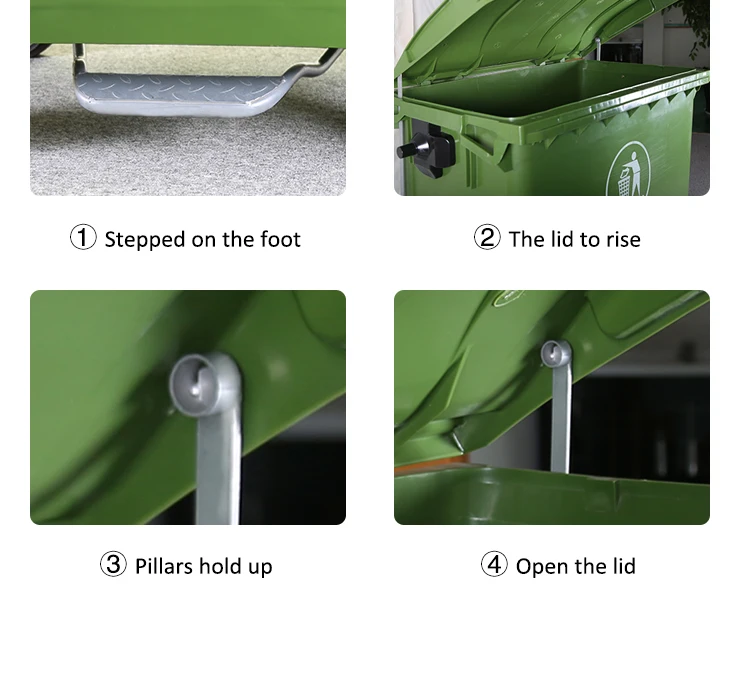 ① Stepped on the foot

② The lid to rise

③ Pillars hold up

④ Open the lid