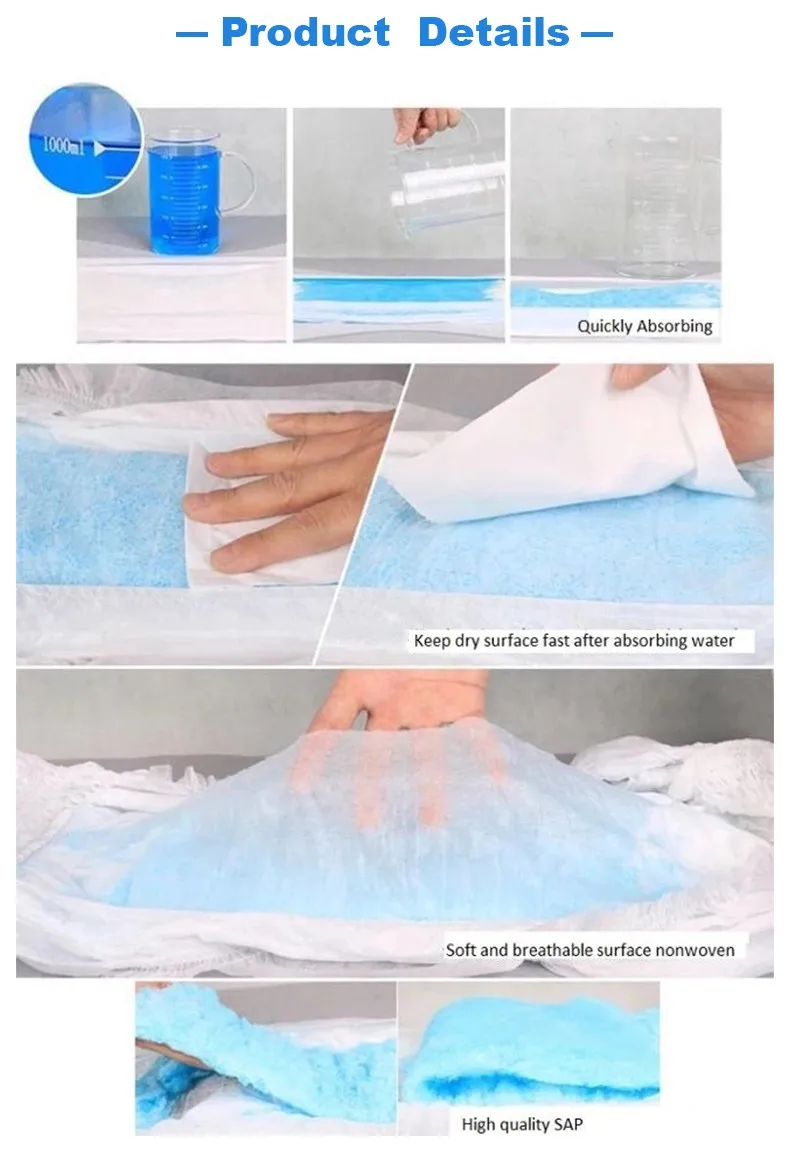 — Product Details —

1000ml

Quickly Absorbing

Keep dry surface fast after absorbing water

Soft and breathable surface nonwoven

High quality SAP