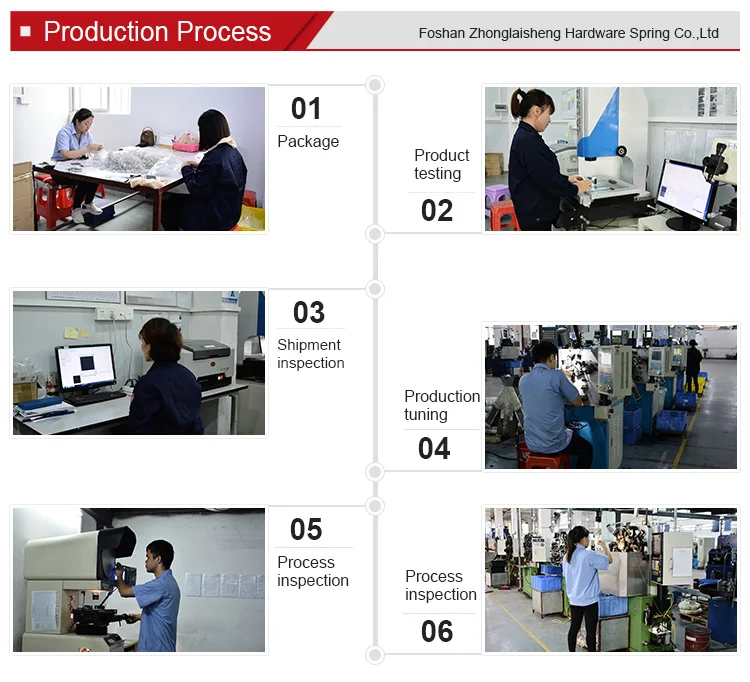 Production Process

Foshan Zhonglaisheng Hardware Spring Co.,Ltd

01
Package

Product testing
02

03
Shipment inspection

Production tuning
04

05
Process inspection

Process inspection
06