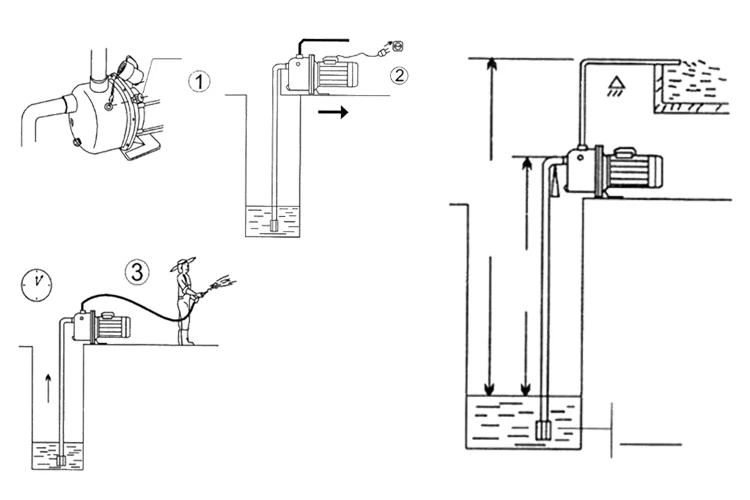 1

2

3