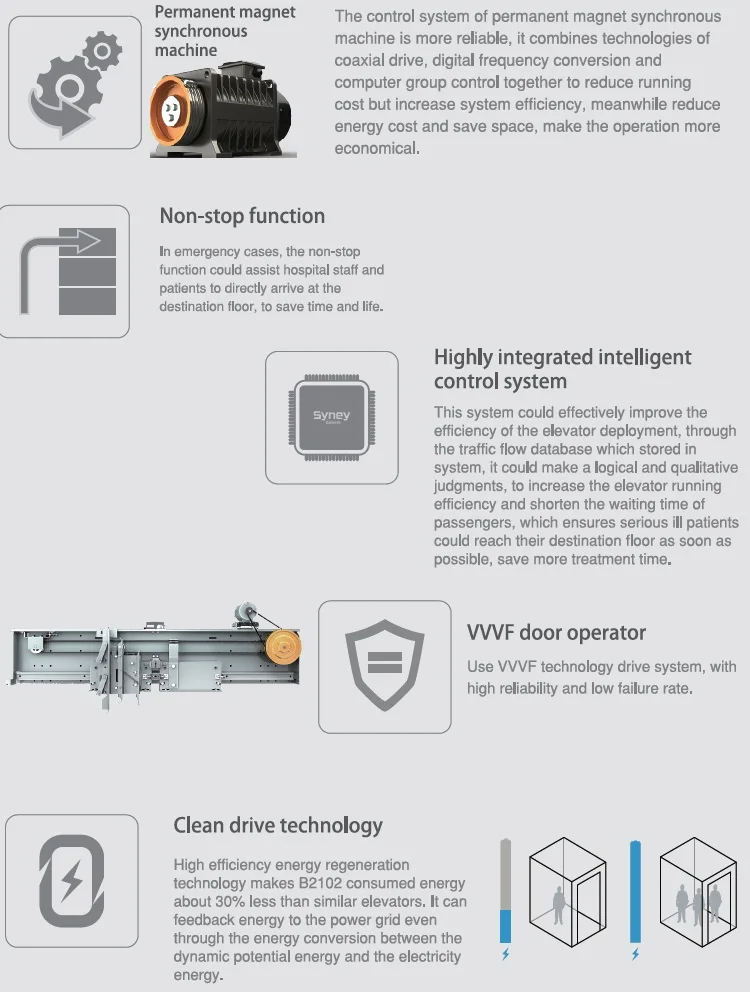 Permanent magnet synchronous machine

The control system of permanent magnet synchronous machine is more reliable, it combines technologies of coaxial drive, digital frequency conversion and computer group control together to reduce running cost but increase system efficiency, meanwhile reduce energy cost and save space, make the operation more economical.

Non-stop function

In emergency cases, the non-stop function could assist hospital staff and patients to directly arrive at the destination floor, to save time and life.

Syney

Highly integrated intelligent control system

This system could effectively improve the efficiency of the elevator deployment, through the traffic flow database which stored in system, it could make a logical and qualitative judgments, to increase the elevator running efficiency and shorten the waiting time of passengers, which ensures serious ill patients could reach their destination floor as soon as possible, save more treatment time.

VVVF door operator

Use VVVF technology drive system, with high reliability and low failure rate.

Clean drive technology

High efficiency energy regeneration technology makes B2102 consumed energy about 30% less than similar elevators. It can feedback energy to the power grid even through the energy conversion between the dynamic potential energy and the electricity energy.