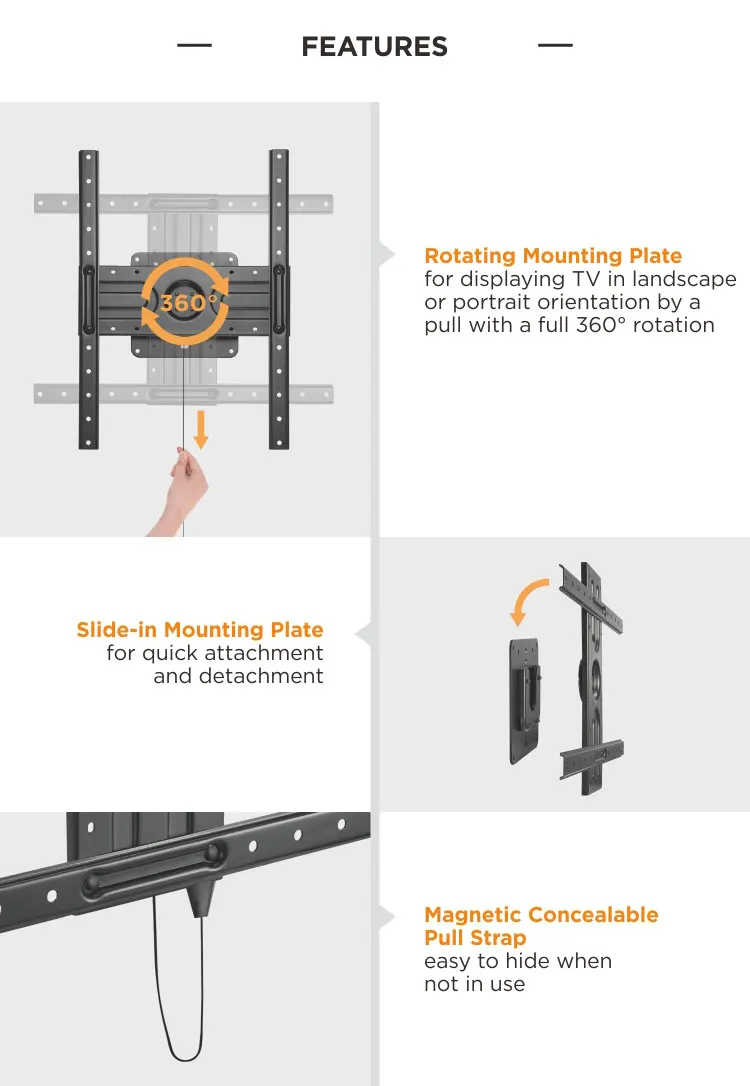 FEATURES

360°

Rotating Mounting Plate
for displaying TV in landscape or portrait orientation by a pull with a full 360° rotation

Slide-in Mounting Plate
for quick attachment and detachment

Magnetic Concealable Pull Strap
easy to hide when not in use