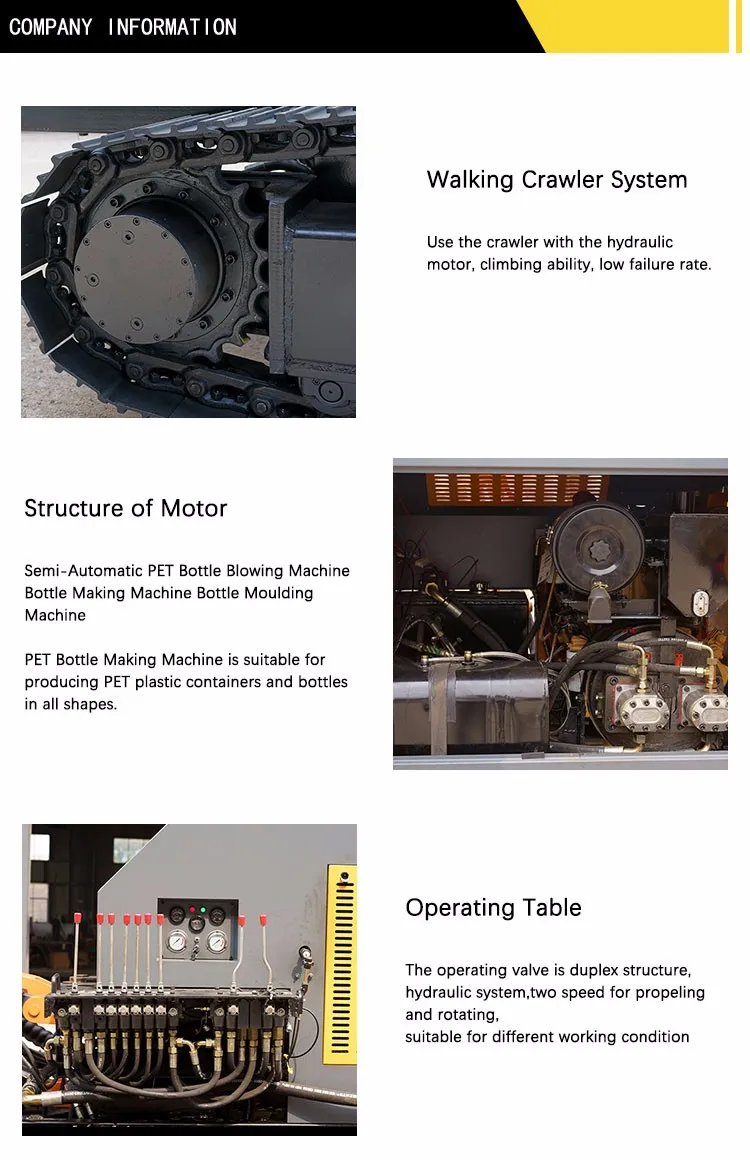 COMPANY INFORMATION

Walking Crawler System

Use the crawler with the hydraulic motor, climbing ability, low failure rate.

Structure of Motor

Semi-Automatic PET Bottle Blowing Machine Bottle Making Machine Bottle Moulding Machine

PET Bottle Making Machine is suitable for producing PET plastic containers and bottles in all shapes.

Operating Table

The operating valve is duplex structure, hydraulic system,two speed for propeling and rotating,
suitable for different working condition