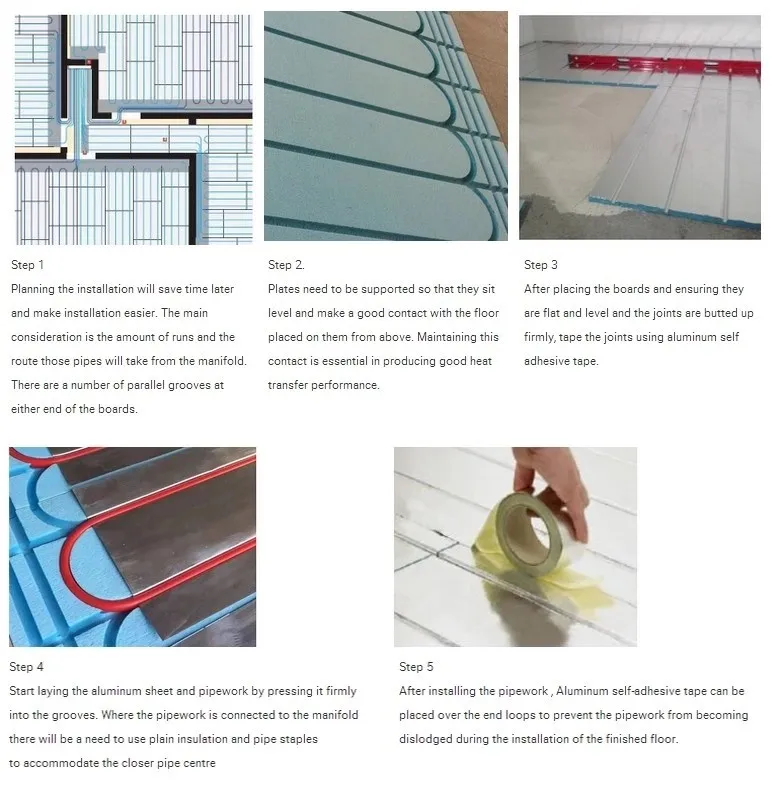 Step 1
Planning the installation will save time later and make installation easier. The main consideration is the amount of runs and the route those pipes will take from the manifold. There are a number of parallel grooves at either end of the boards.

Step 2.
Plates need to be supported so that they sit level and make a good contact with the floor placed on them from above. Maintaining this contact is essential in producing good heat transfer performance.

Step 3
After placing the boards and ensuring they are flat and level and the joints are butted up firmly, tape the joints using aluminum self adhesive tape.

Step 4
Start laying the aluminum sheet and pipework by pressing it firmly into the grooves. Where the pipework is connected to the manifold there will be a need to use plain insulation and pipe staples to accommodate the closer pipe centre

Step 5
After installing the pipework , Aluminum self-adhesive tape can be placed over the end loops to prevent the pipework from becoming dislodged during the installation of the finished floor.