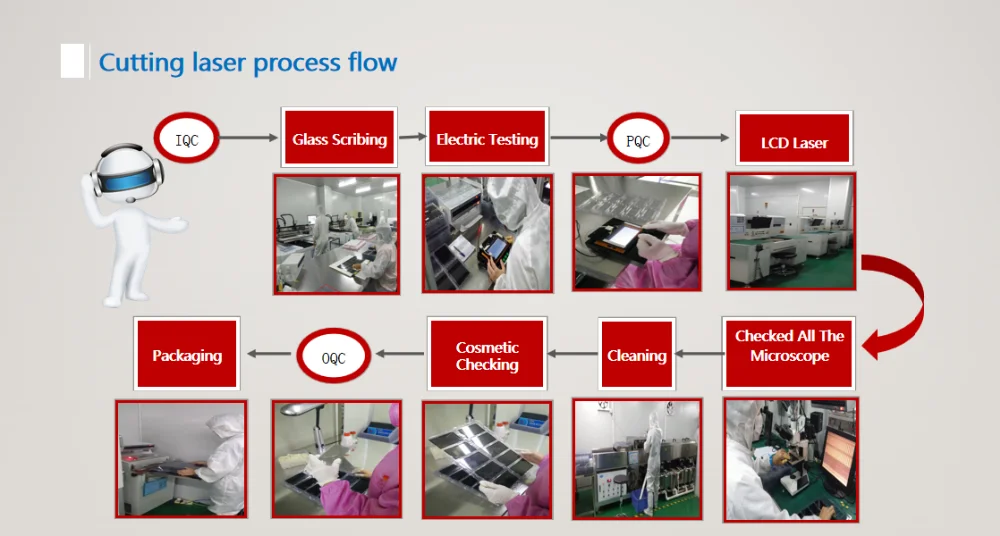 Cutting laser process flow

IQC

Glass Scribing

Electric Testing

PQC

LCD Laser

Checked All The Microscope

Cleaning

Cosmetic Checking

OQC

Packaging