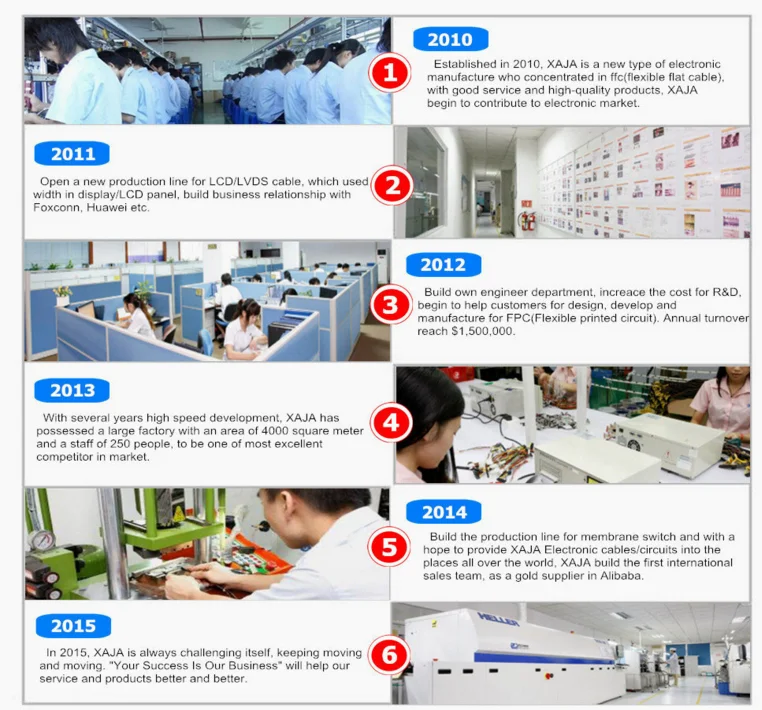 2010

1

Established in 2010, XAJA is a new type of electronic manufacture who concentrated in ffc(flexible flat cable), with good service and high-quality products, XAJA begin to contribute to electronic market.

2011

2

Open a new production line for LCD/LVDS cable, which used width in display/LCD panel, build business relationship with Foxconn, Huawei etc.

2012

3

Build own engineer department, increace the cost for R&D, begin to help customers for design, develop and manufacture for FPC(Flexible printed circuit). Annual turnover reach $1,500,000.

2013

4

With several years high speed development, XAJA has possessed a large factory with an area of 4000 square meter and a staff of 250 people, to be one of most excellent competitor in market.

2014

5

Build the production line for membrane switch and with a hope to provide XAJA Electronic cables/circuits into the places all over the world, XAJA build the first international sales team, as a gold supplier in Alibaba.

2015

6

In 2015, XAJA is always challenging itself, keeping moving and moving. "Your Success Is Our Business" will help our service and products better and better.

HELLER