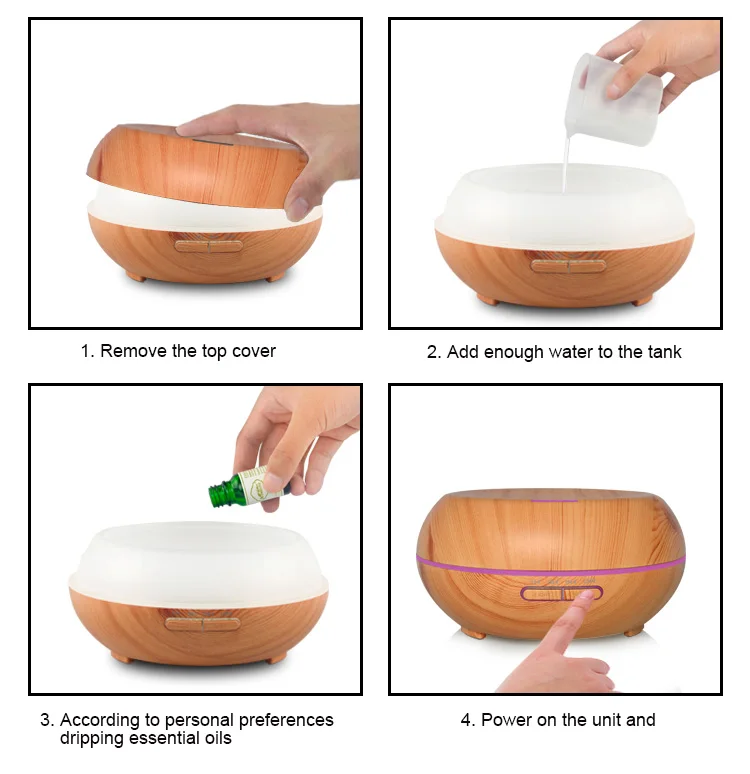 1. Remove the top cover

2. Add enough water to the tank

3. According to personal preferences dripping essential oils

4. Power on the unit and