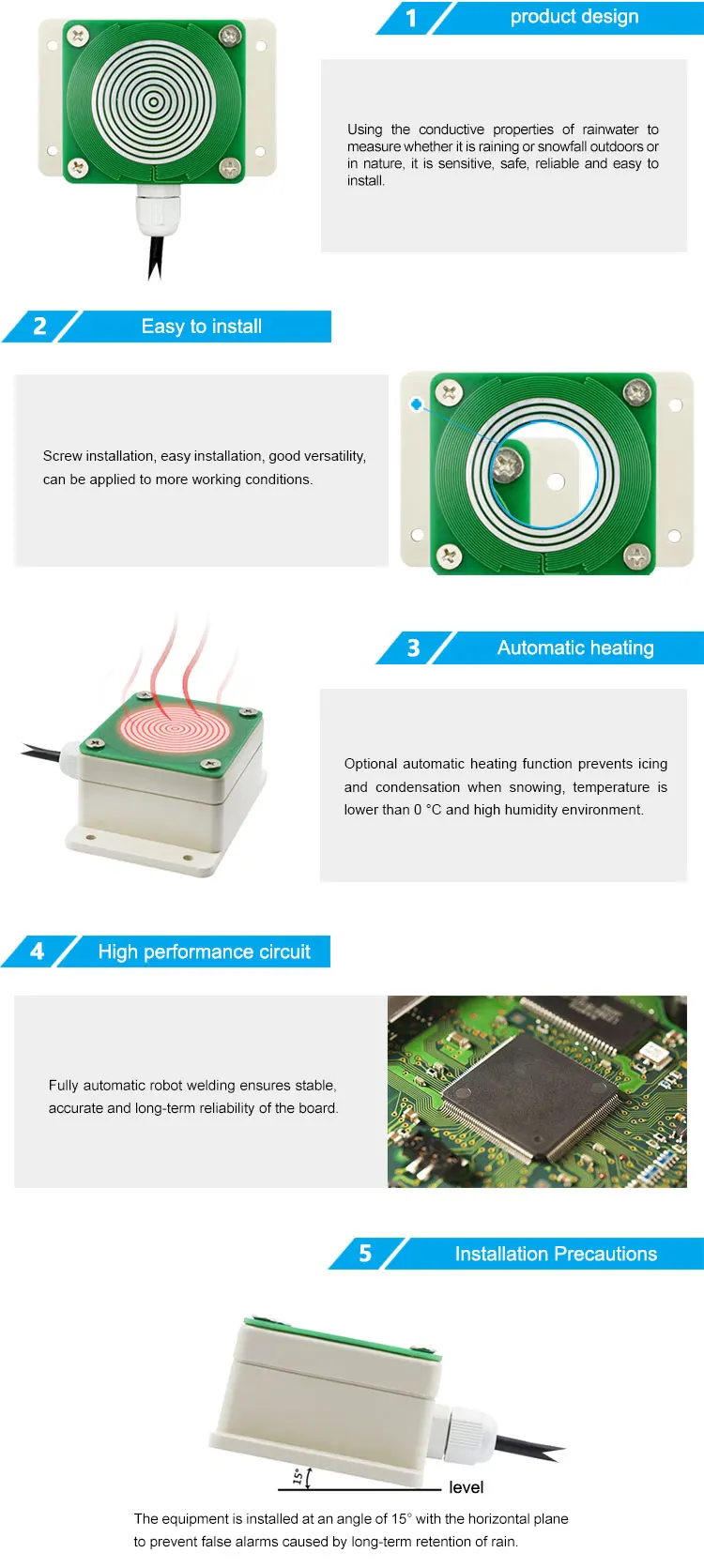 1 product design

Using the conductive properties of rainwater to measure whether it is raining or snowfall outdoors or in nature, it is sensitive, safe, reliable and easy to install.

2 Easy to install

Screw installation, easy installation, good versatility, can be applied to more working conditions.

3 Automatic heating

Optional automatic heating function prevents icing and condensation when snowing, temperature is lower than 0 °C and high humidity environment.

4 High performance circuit

Fully automatic robot welding ensures stable, accurate and long-term reliability of the board.

5 Installation Precautions

15°

level

The equipment is installed at an angle of 15° with the horizontal plane to prevent false alarms caused by long-term retention of rain.