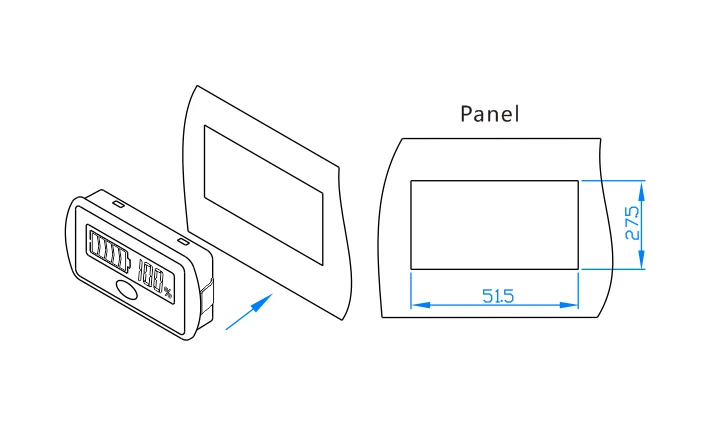 100%

Panel

27.5

51.5