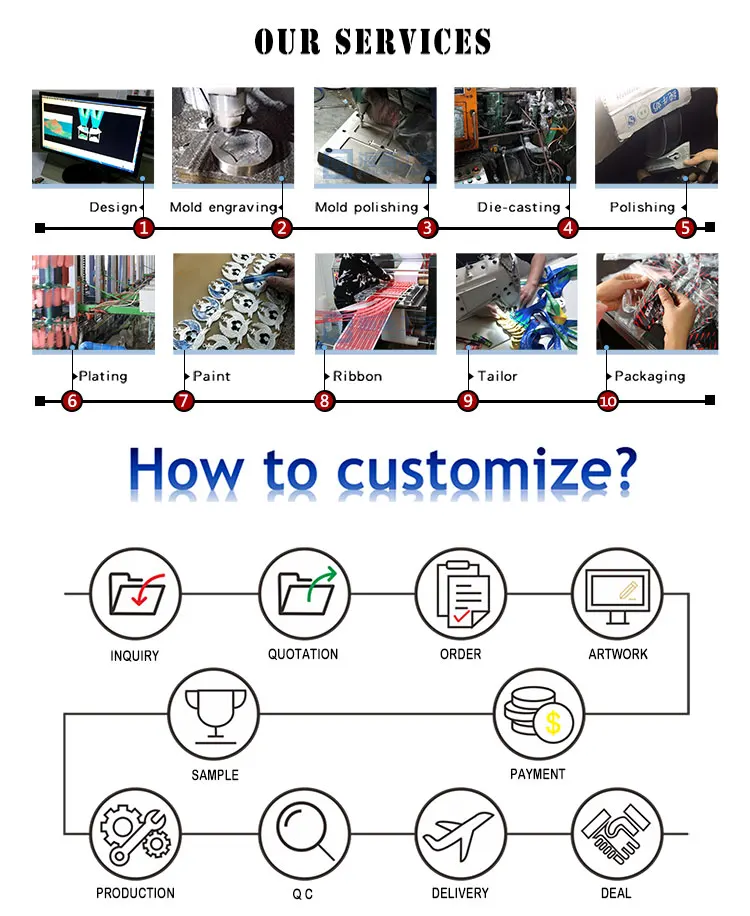 OUR SERVICES

Design
1
Mold engraving
2
Mold polishing
3
Die-casting
4
Polishing
5

Plating
6
Paint
7
Ribbon
8
Tailor
9
Packaging
10

How to customize?

INQUIRY
QUOTATION
ORDER
ARTWORK
PAYMENT
SAMPLE
PRODUCTION
Q C
DELIVERY
DEAL