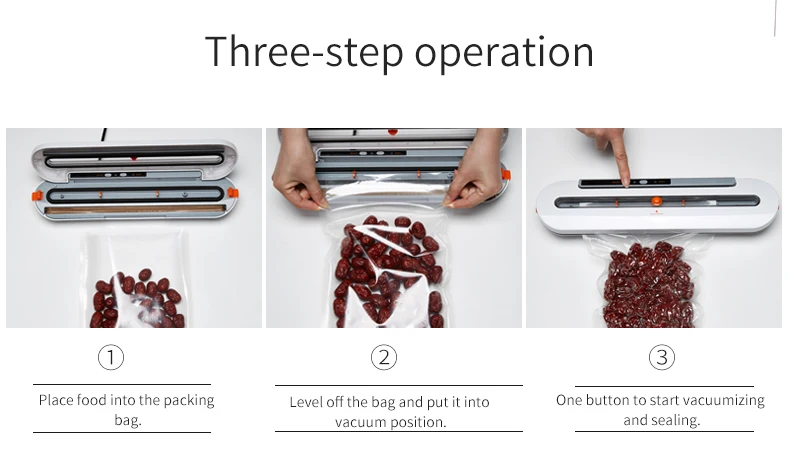 Three-step operation

①

Place food into the packing bag.

②

Level off the bag and put it into vacuum position.

③

One button to start vacuumizing and sealing.