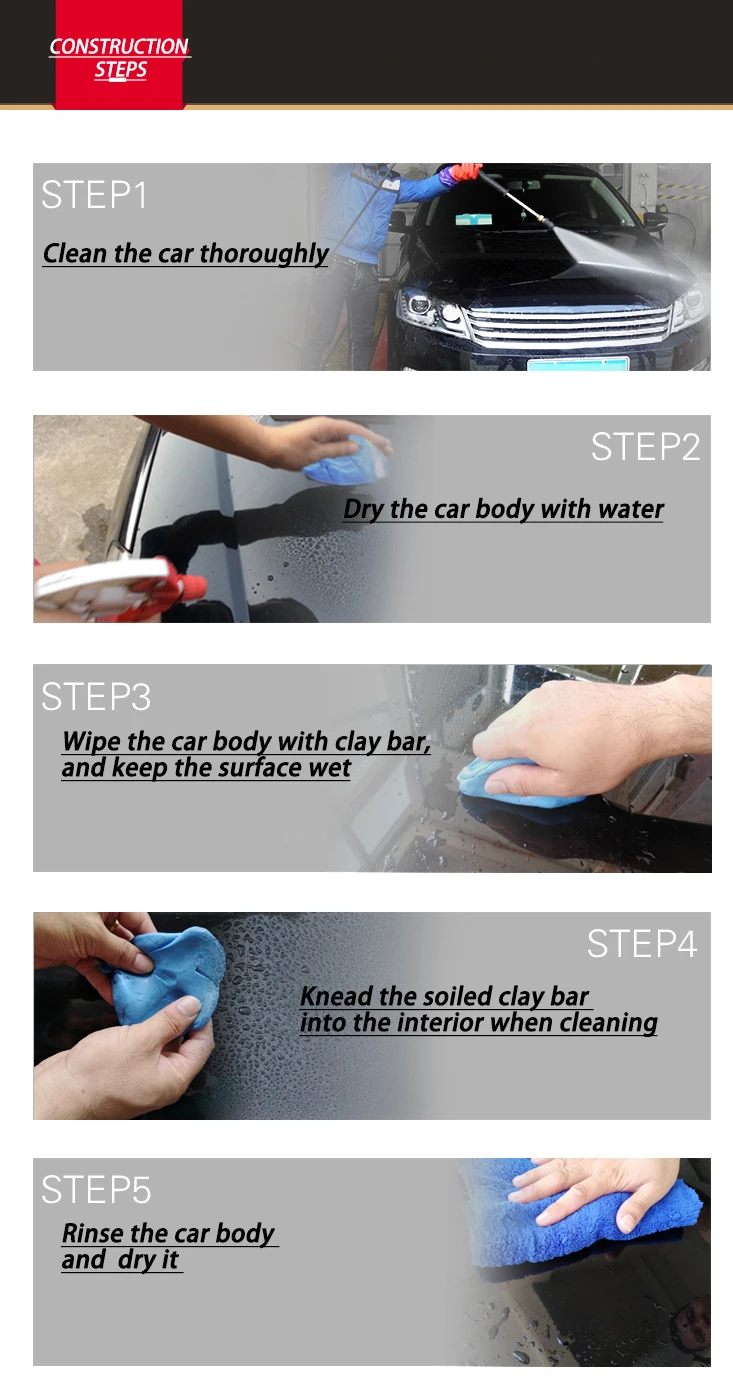 CONSTRUCTION STEPS

STEP1

Clean the car thoroughly

STEP2

Dry the car body with water

STEP3

Wipe the car body with clay bar, and keep the surface wet

STEP4

Knead the soiled clay bar into the interior when cleaning

STEP5

Rinse the car body and dry it