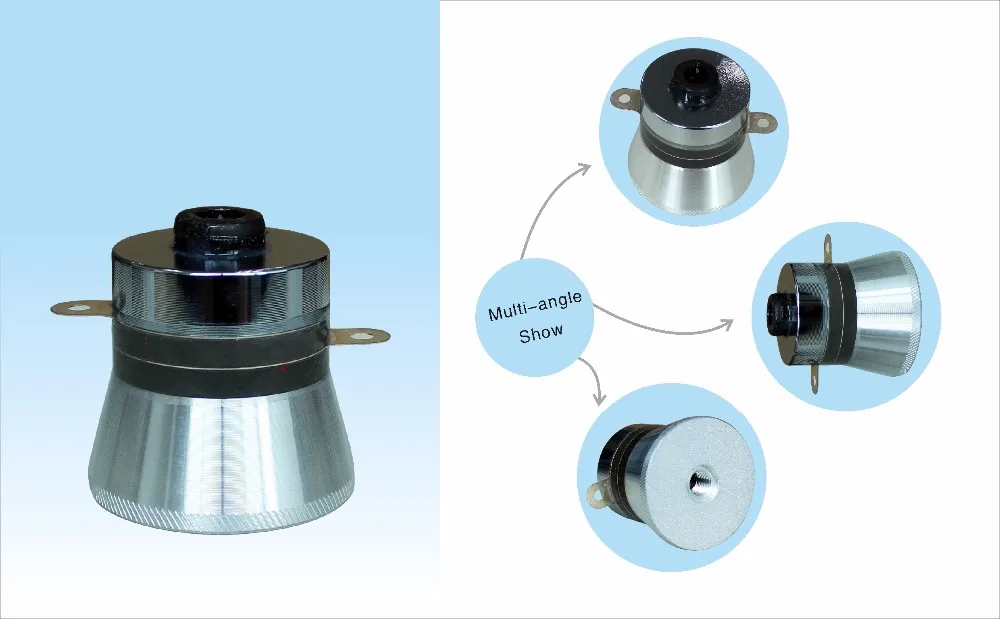 Multi-angle Show