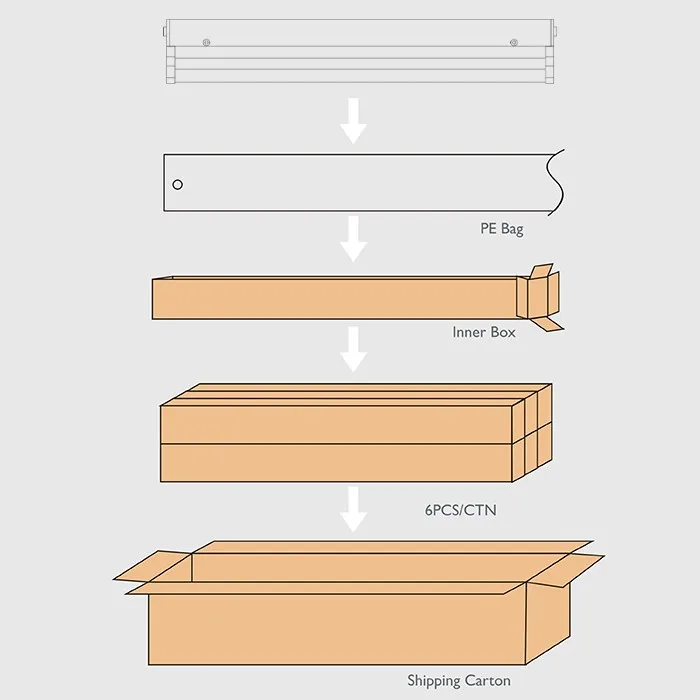 PE Bag

Inner Box

6PCS/CTN

Shipping Carton