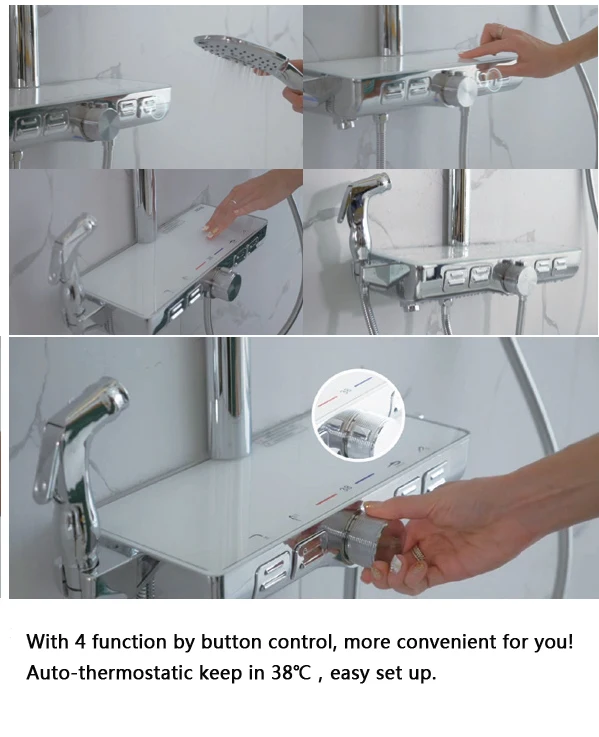 With 4 function by button control, more convenient for you!
Auto-thermostatic keep in 38℃ , easy set up.