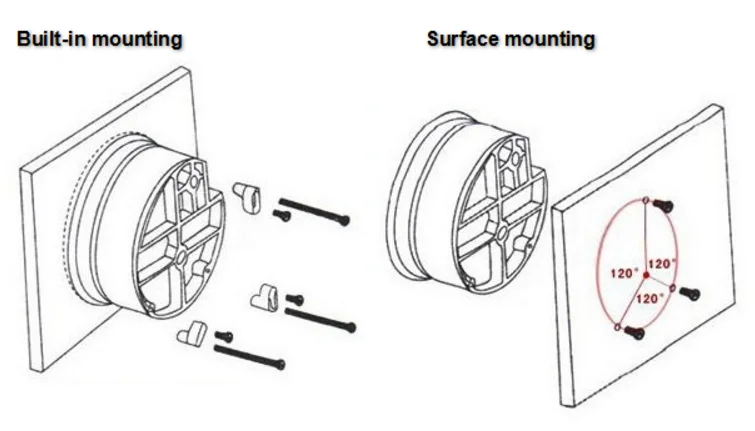 Built-in mounting

Surface mounting

120°
120°
120°