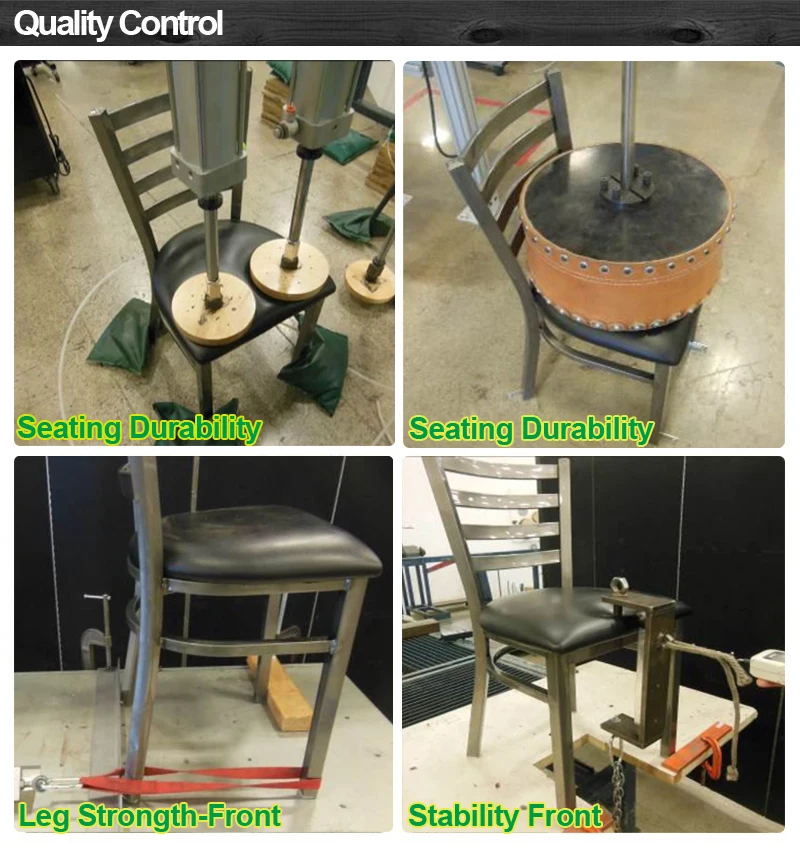 Quality Control

Seating Durability

Seating Durability

Leg Strength-Front

Stability Front