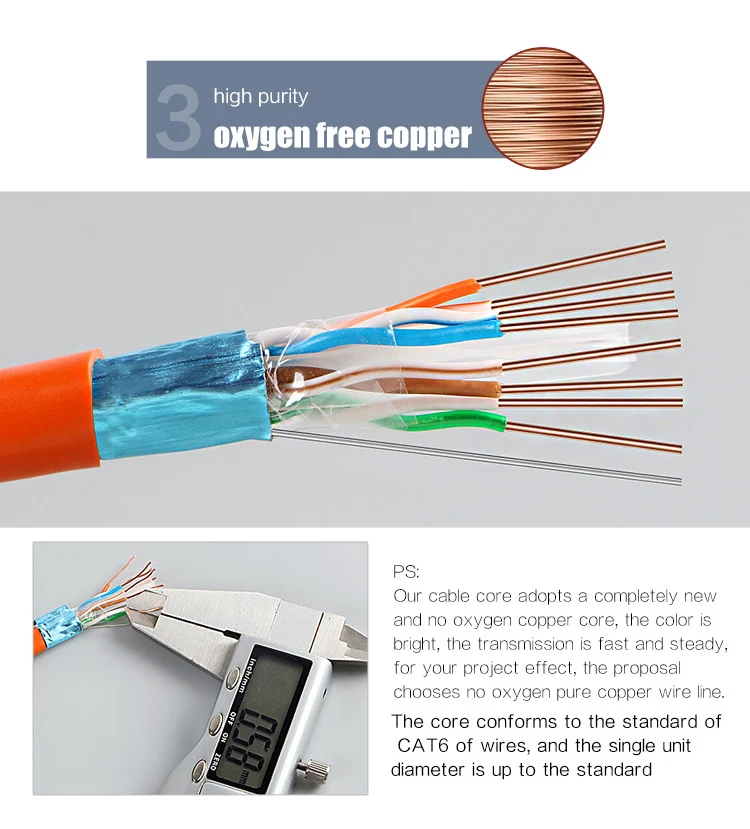 3 high purity
oxygen free copper

inch/mm
OFF
ON
ZERO
0.58
mm

PS:
Our cable core adopts a completely new and no oxygen copper core, the color is bright, the transmission is fast and steady, for your project effect, the proposal chooses no oxygen pure copper wire line.

The core conforms to the standard of CAT6 of wires, and the single unit diameter is up to the standard