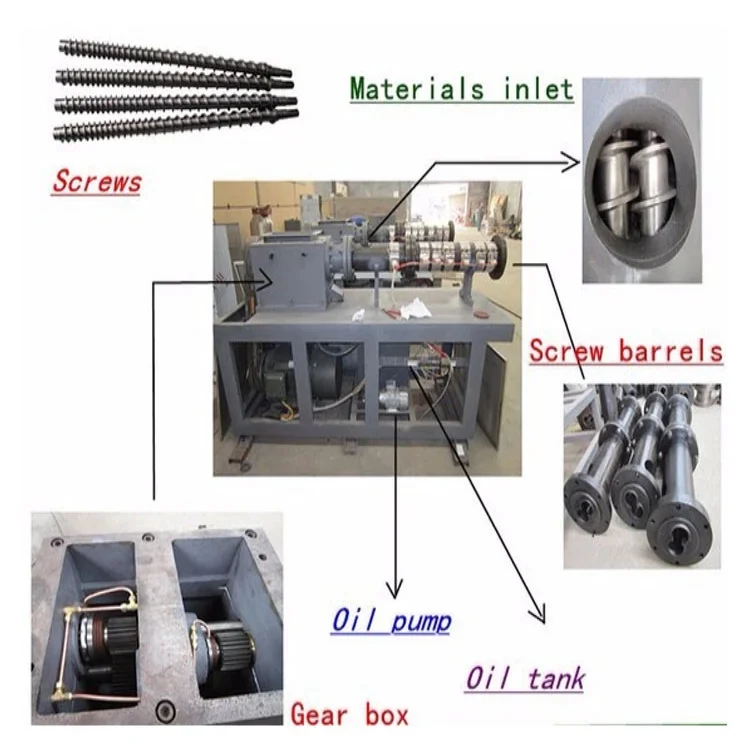 Materials inlet

Screws

Screw barrels

Oil pump

Oil tank

Gear box