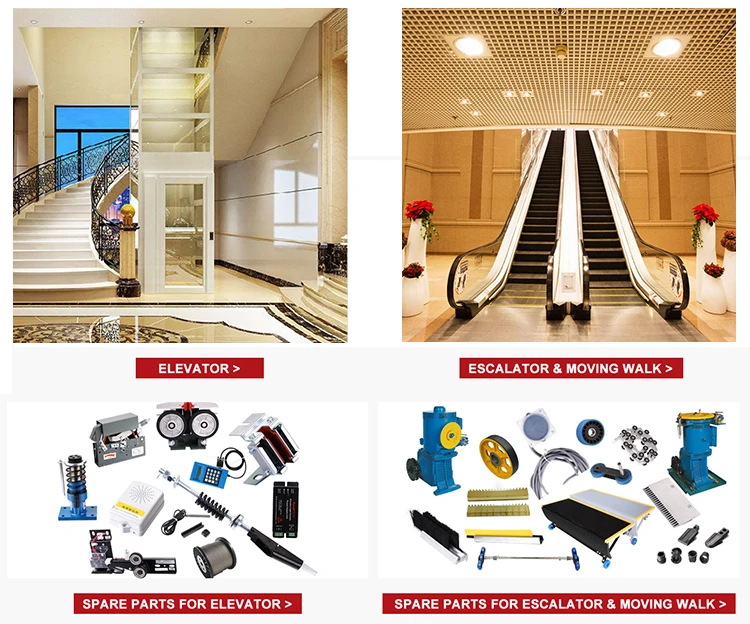 ELEVATOR >

ESCALATOR & MOVING WALK >

SPARE PARTS FOR ELEVATOR >

SPARE PARTS FOR ESCALATOR & MOVING WALK >