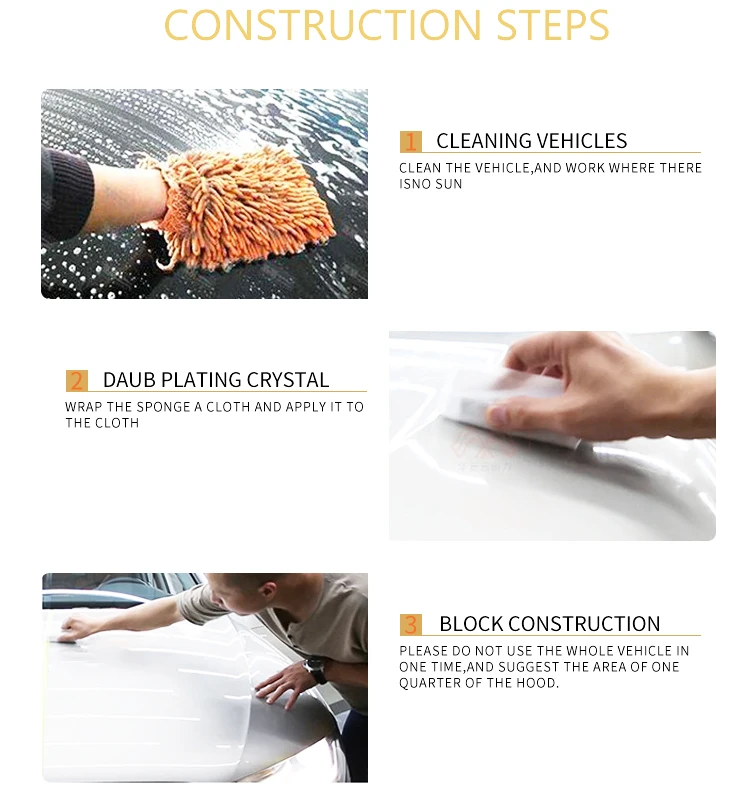 CONSTRUCTION STEPS

1 CLEANING VEHICLES

CLEAN THE VEHICLE,AND WORK WHERE THERE ISNO SUN

2 DAUB PLATING CRYSTAL

WRAP THE SPONGE A CLOTH AND APPLY IT TO THE CLOTH

3 BLOCK CONSTRUCTION

PLEASE DO NOT USE THE WHOLE VEHICLE IN ONE TIME,AND SUGGEST THE AREA OF ONE QUARTER OF THE HOOD.