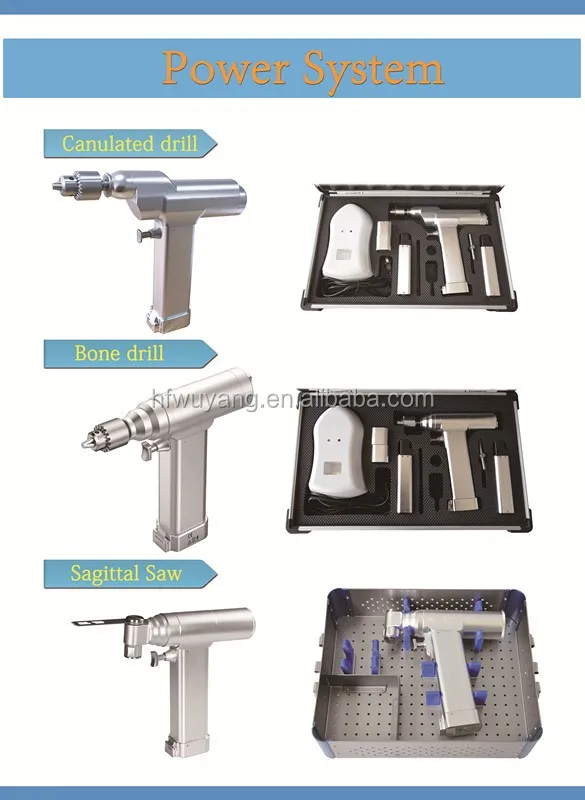 Power System

Canulated drill

Bone drill

hfwuyang.en.alibaba.com

Sagittal Saw