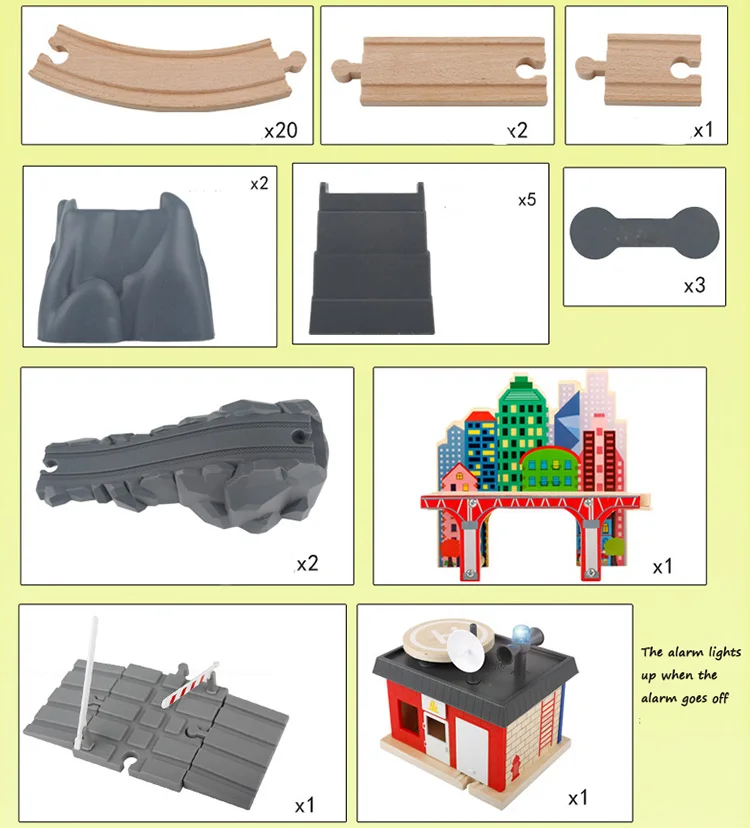 x20

x2

x1

x2

x5

x3

x2

x1

x1

x1

The alarm lights up when the alarm goes off