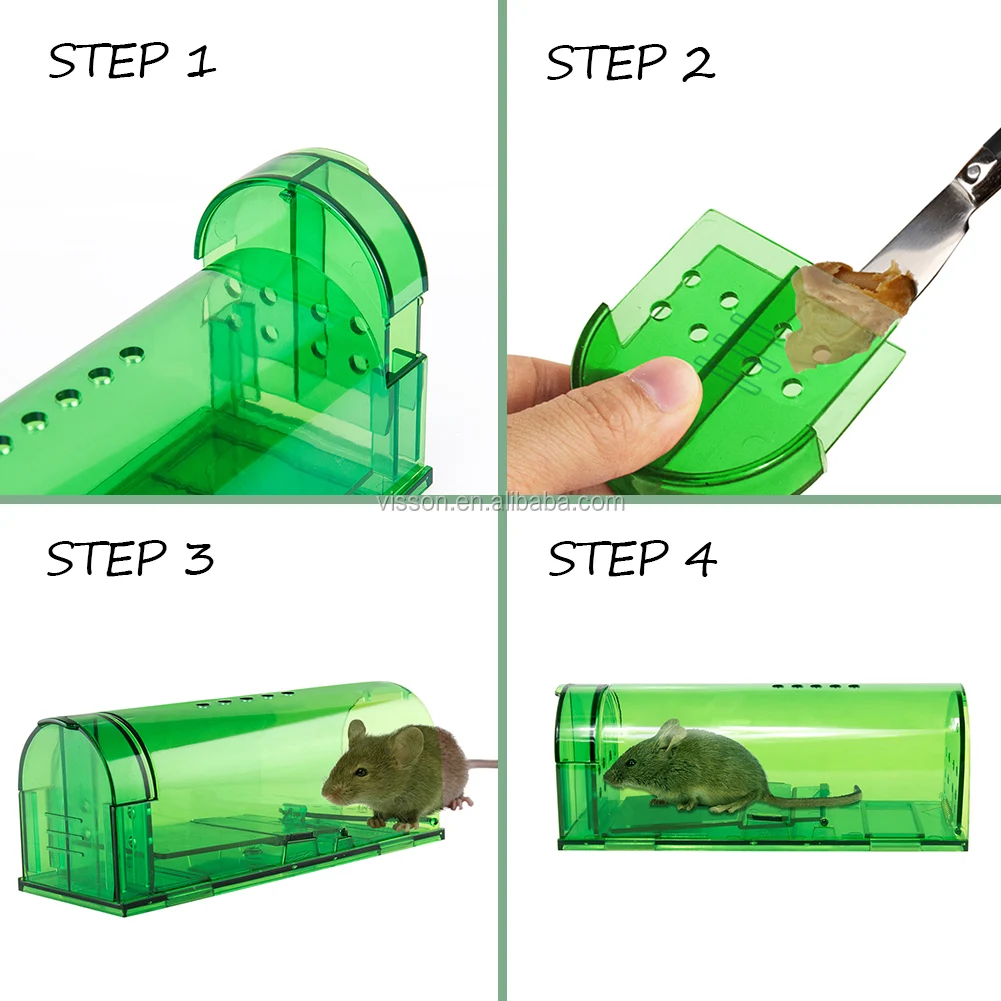 STEP 1

STEP 2

visson.en.alibaba.com

STEP 3

STEP 4