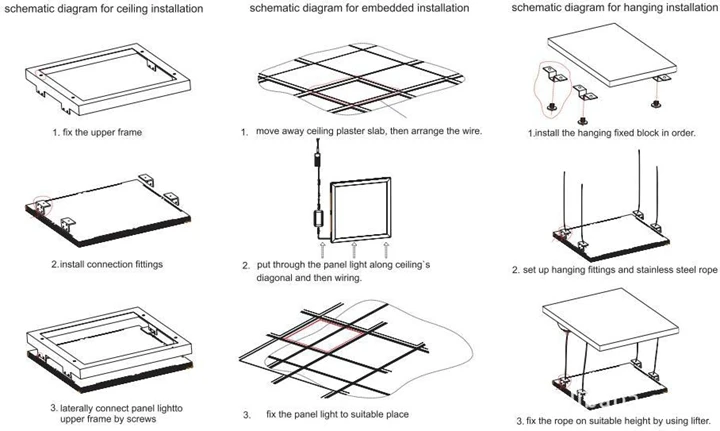 schematic diagram for ceiling installation

1. fix the upper frame

2.install connection fittings

3. laterally connect panel lightto upper frame by screws

schematic diagram for embedded installation

1. move away ceiling plaster slab, then arrange the wire.

2. put through the panel light along ceiling`s diagonal and then wiring.

3. fix the panel light to suitable place

schematic diagram for hanging installation

1.install the hanging fixed block in order.

2. set up hanging fittings and stainless steel rope

3. fix the rope on suitable height by using lifter.