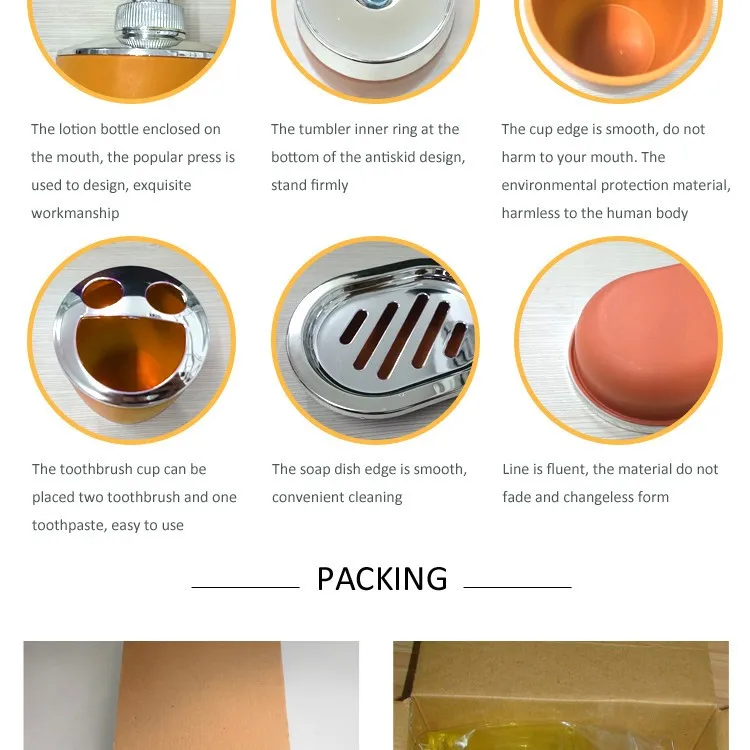 The lotion bottle enclosed on the mouth, the popular press is used to design, exquisite workmanship

The tumbler inner ring at the bottom of the antiskid design, stand firmly

The cup edge is smooth, do not harm to your mouth. The environmental protection material, harmless to the human body

The toothbrush cup can be placed two toothbrush and one toothpaste, easy to use

The soap dish edge is smooth, convenient cleaning

Line is fluent, the material do not fade and changeless form

PACKING