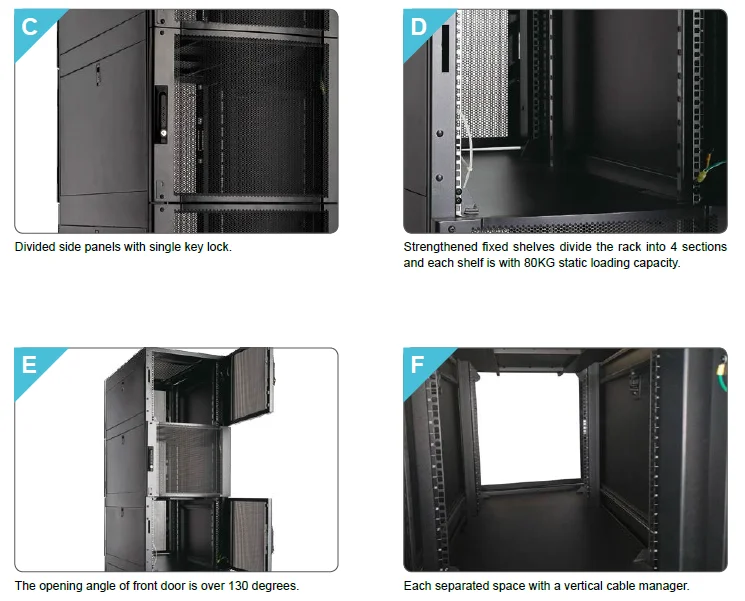 C

Divided side panels with single key lock.

D

Strengthened fixed shelves divide the rack into 4 sections and each shelf is with 80KG static loading capacity.

E

The opening angle of front door is over 130 degrees.

F

Each separated space with a vertical cable manager.