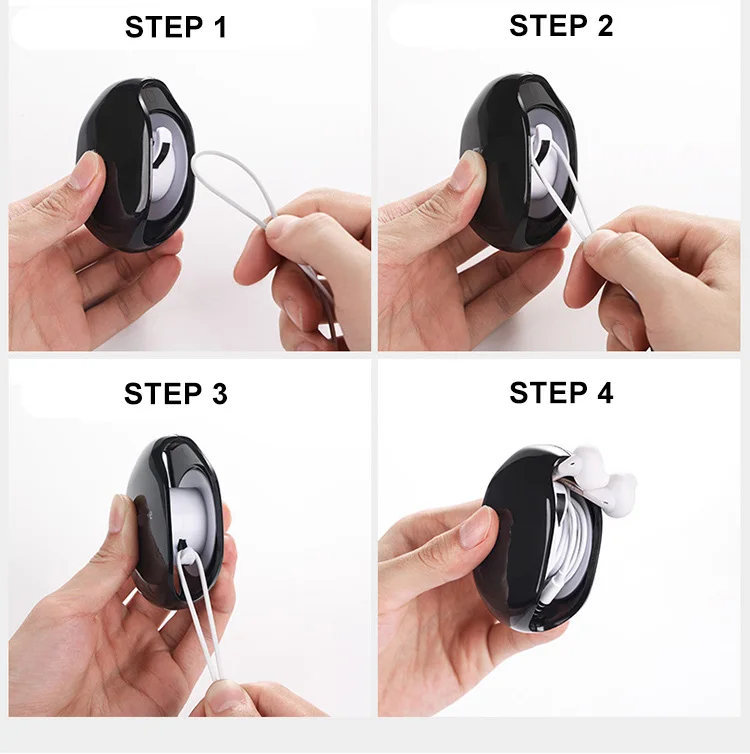 STEP 1

STEP 2

STEP 3

STEP 4