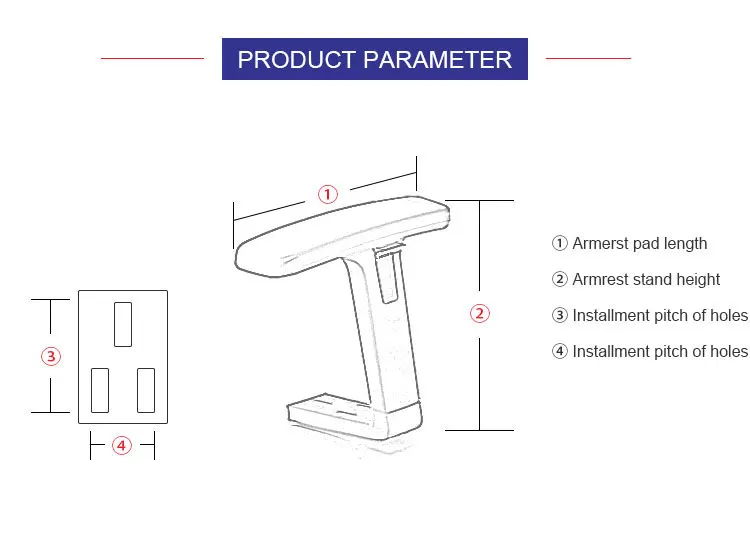 PRODUCT PARAMETER

①

②

③

④

① Armerst pad length

② Armrest stand height

③ Installment pitch of holes

④ Installment pitch of holes